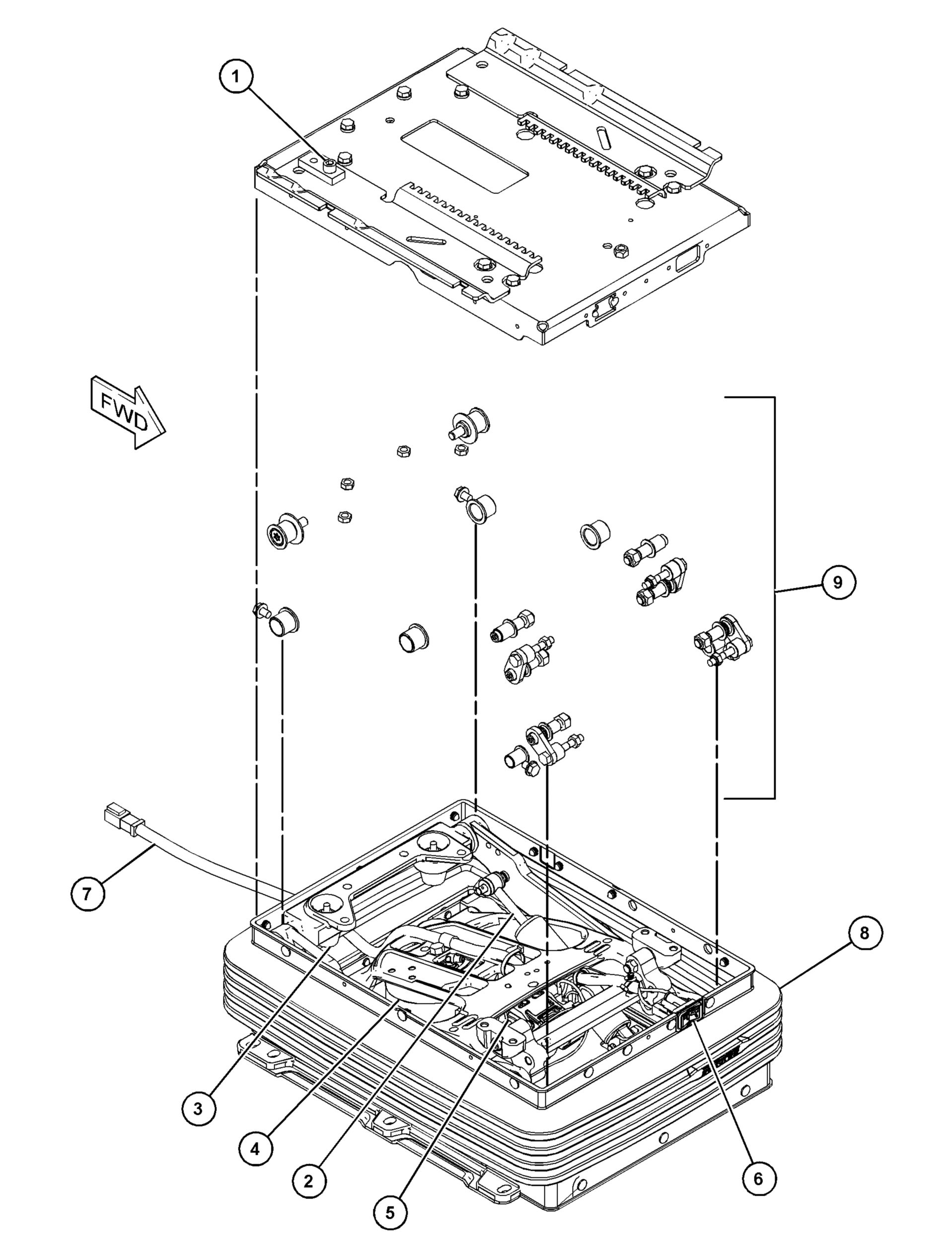 1

FWD

9

7

8

3

4

2

5

6