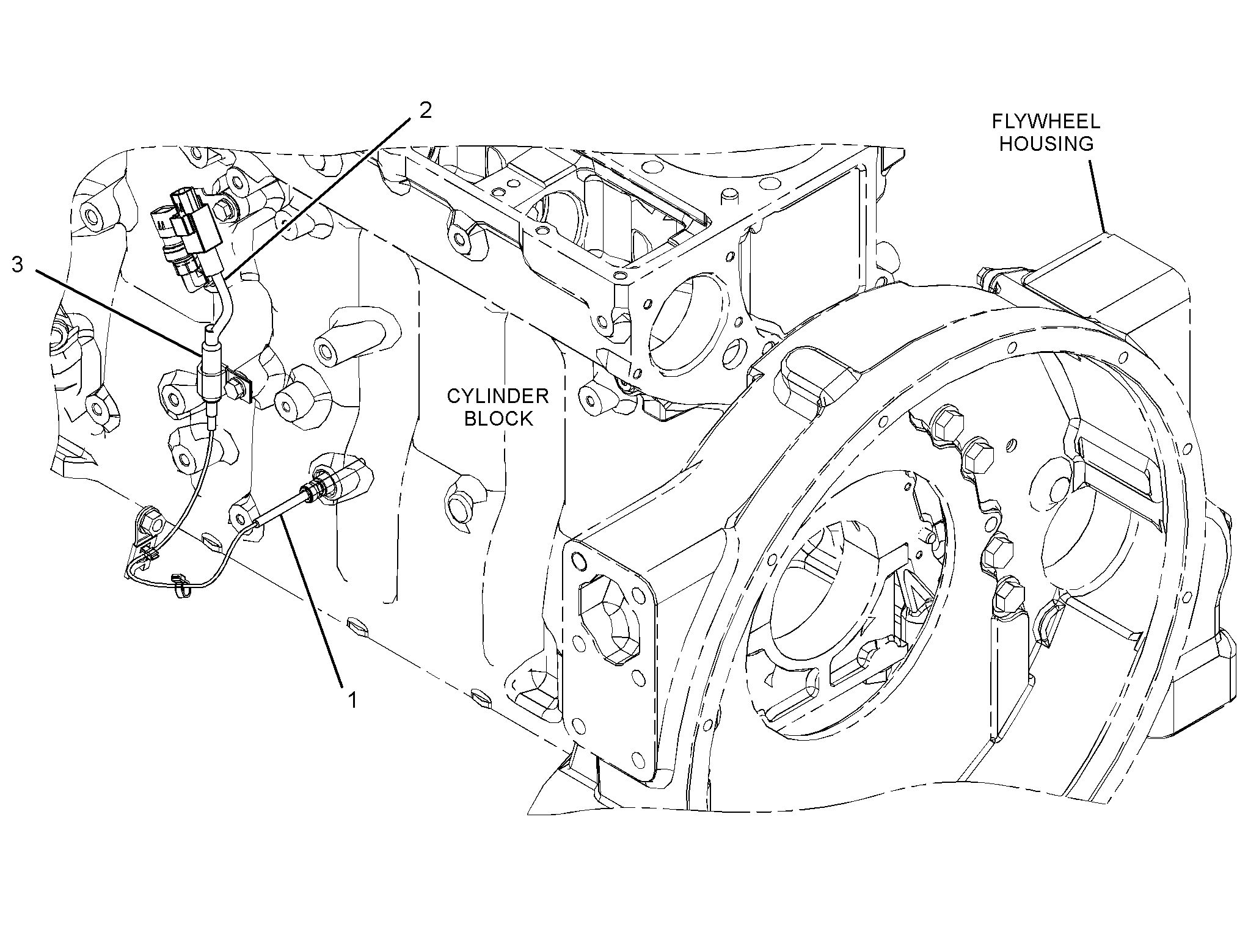 2

FLYWHEEL HOUSING

3

CYLINDER BLOCK

1