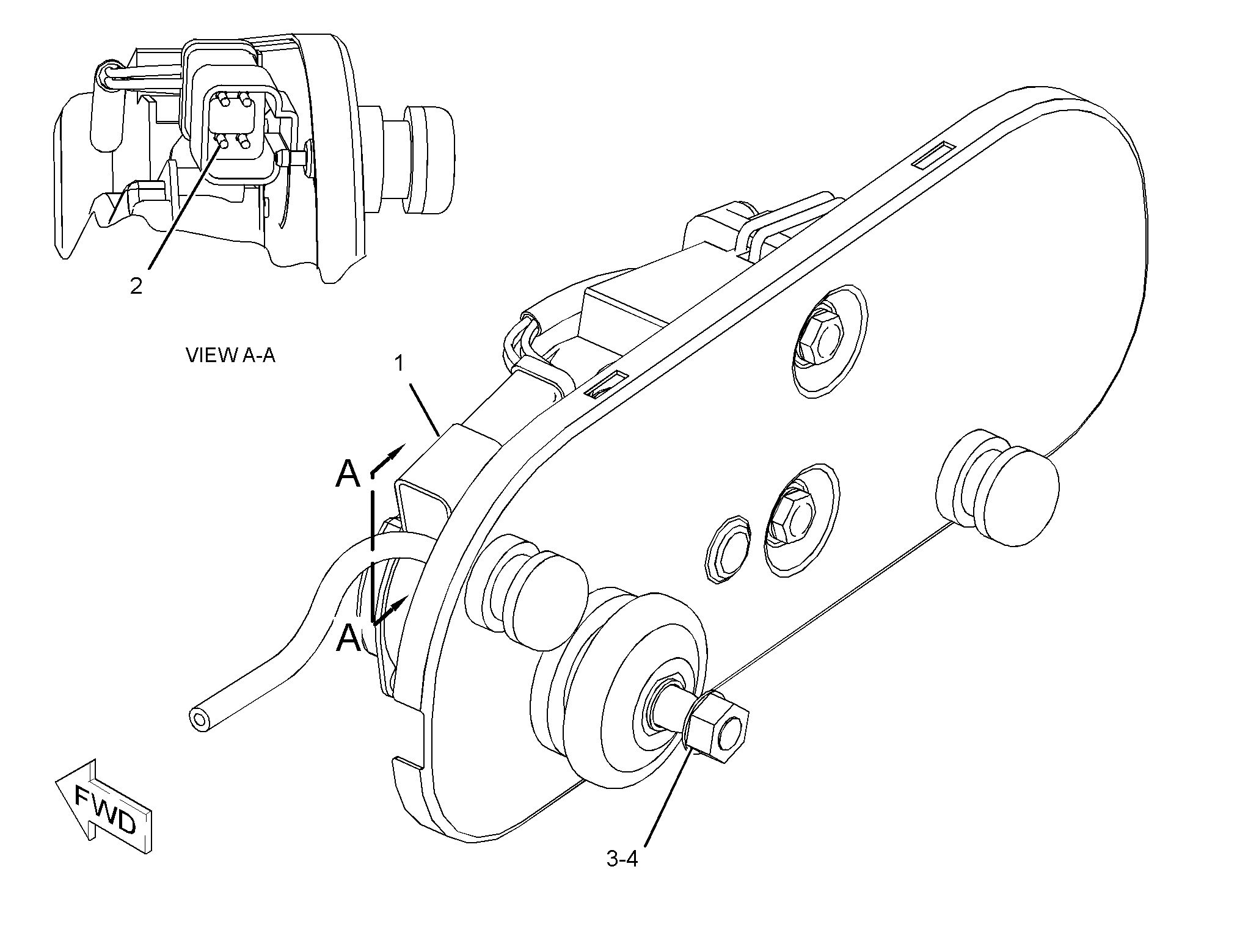 2

VIEW A-A

1

A

A

FWD

3-4