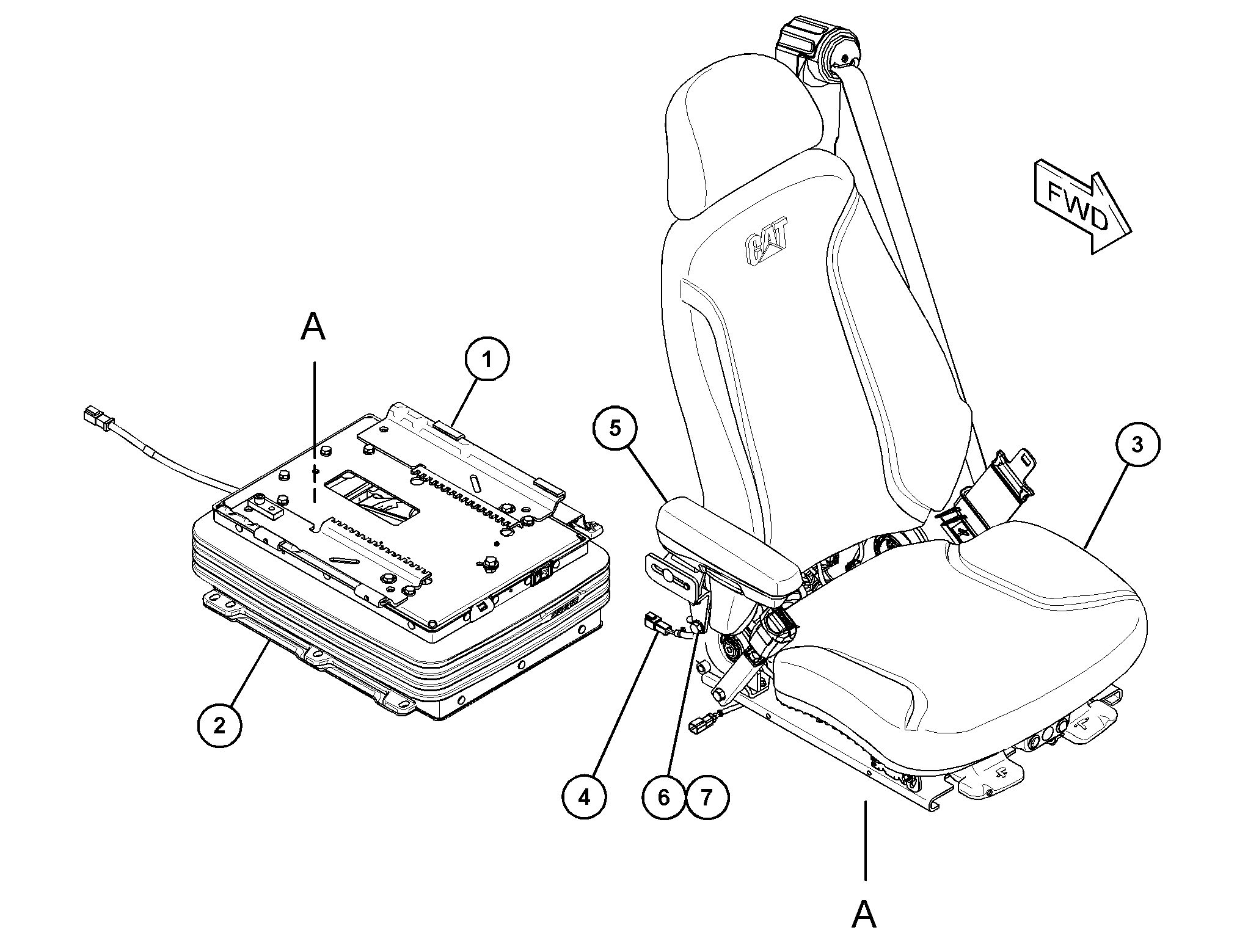 FWD

CAT

A

1

5

3

2

4

6

7

A