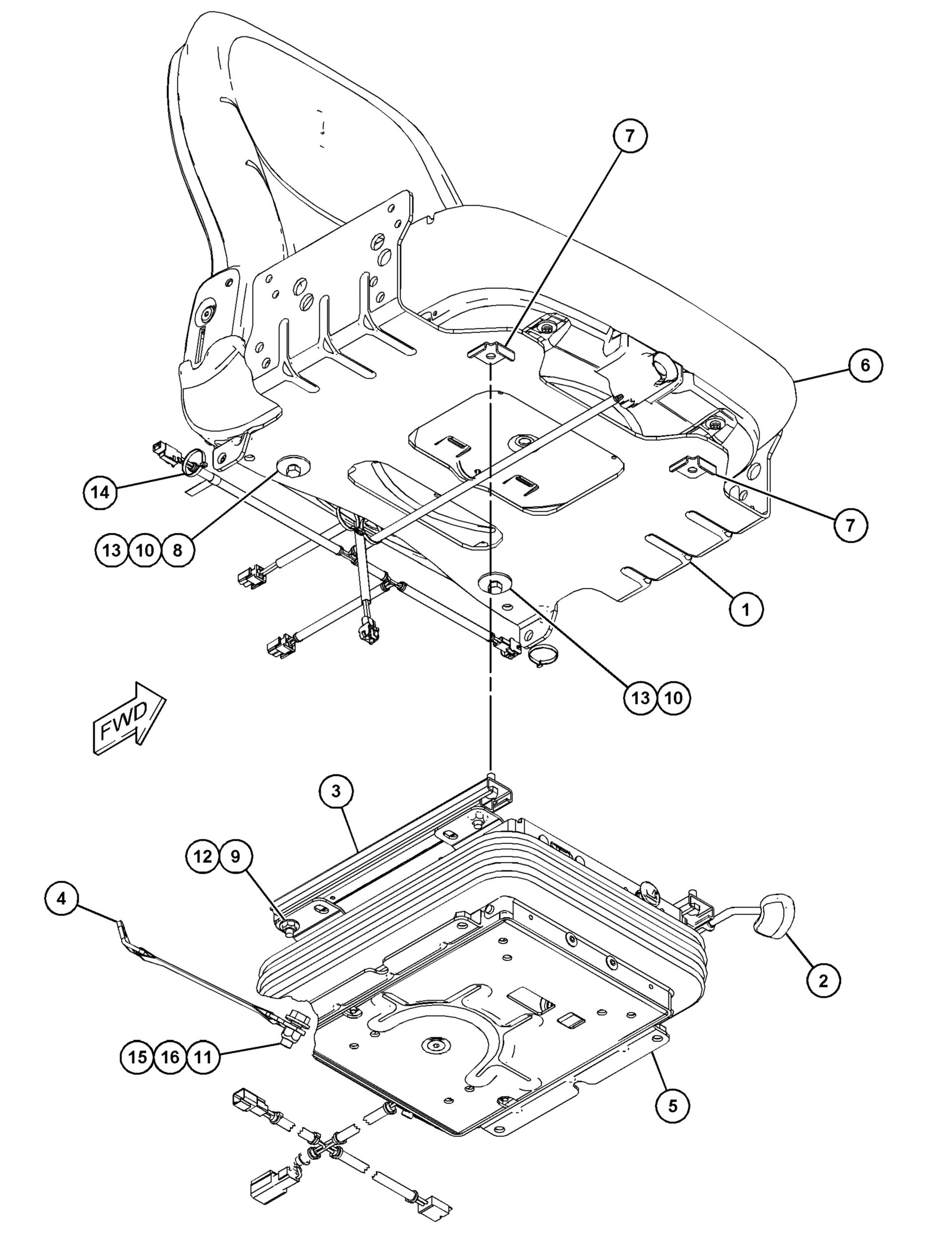 7
6
14
7
13 10 8
1
13 10
FWD
3
12 9
4
2
15 16 11
5