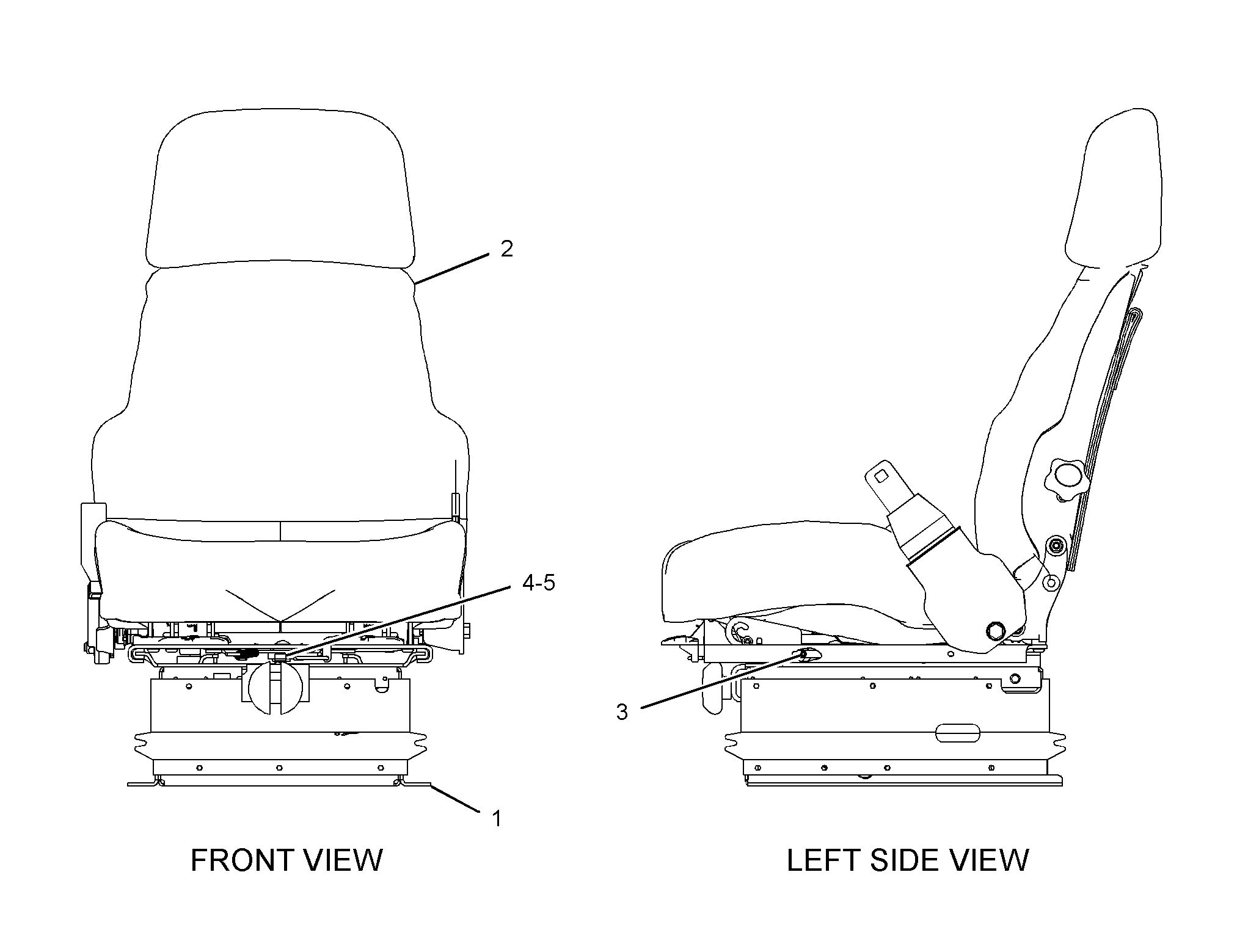 2

4-5

1

FRONT VIEW

3

LEFT SIDE VIEW