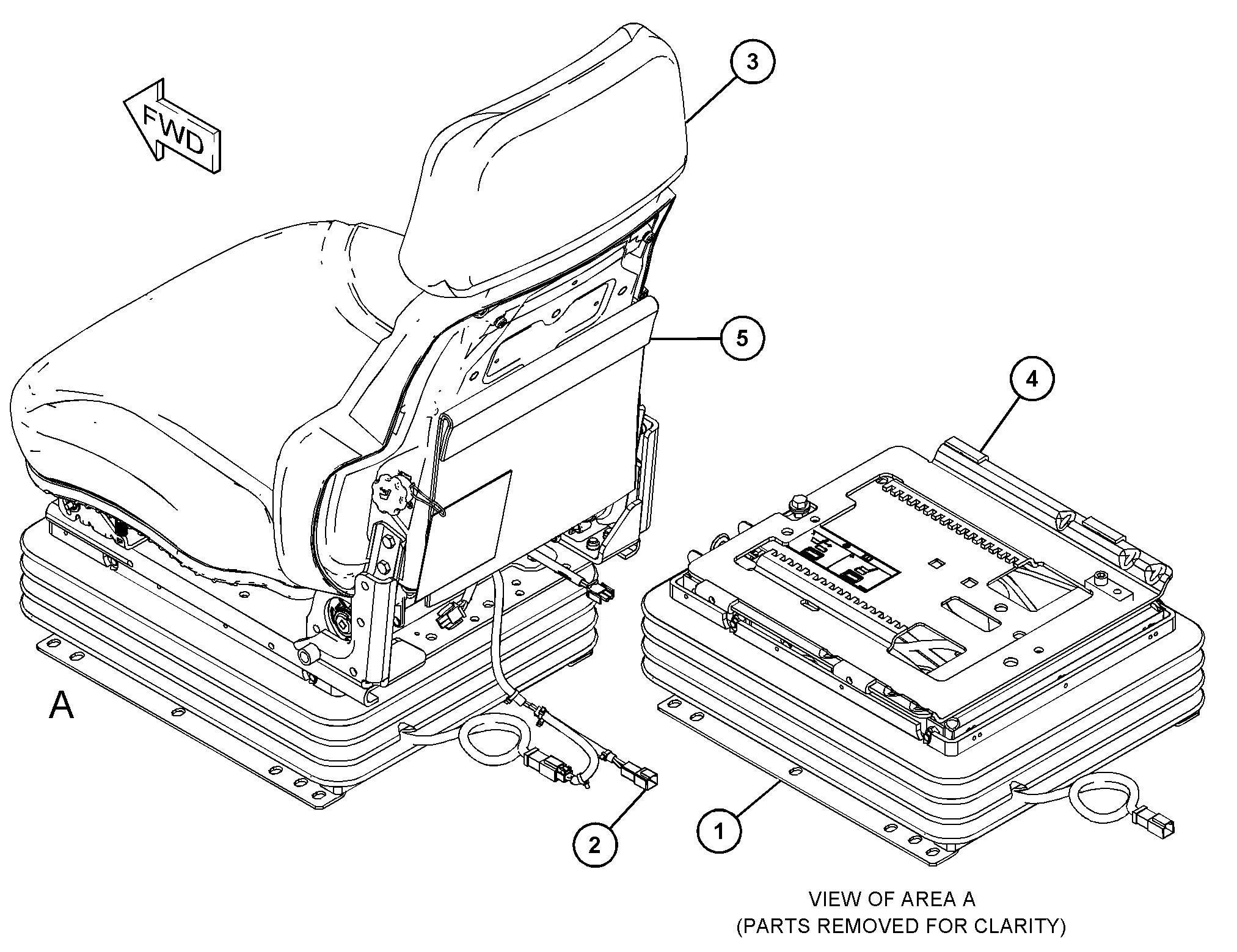 FWD

3

5

4

A

2

1

VIEW OF AREA A
(PARTS REMOVED FOR CLARITY)