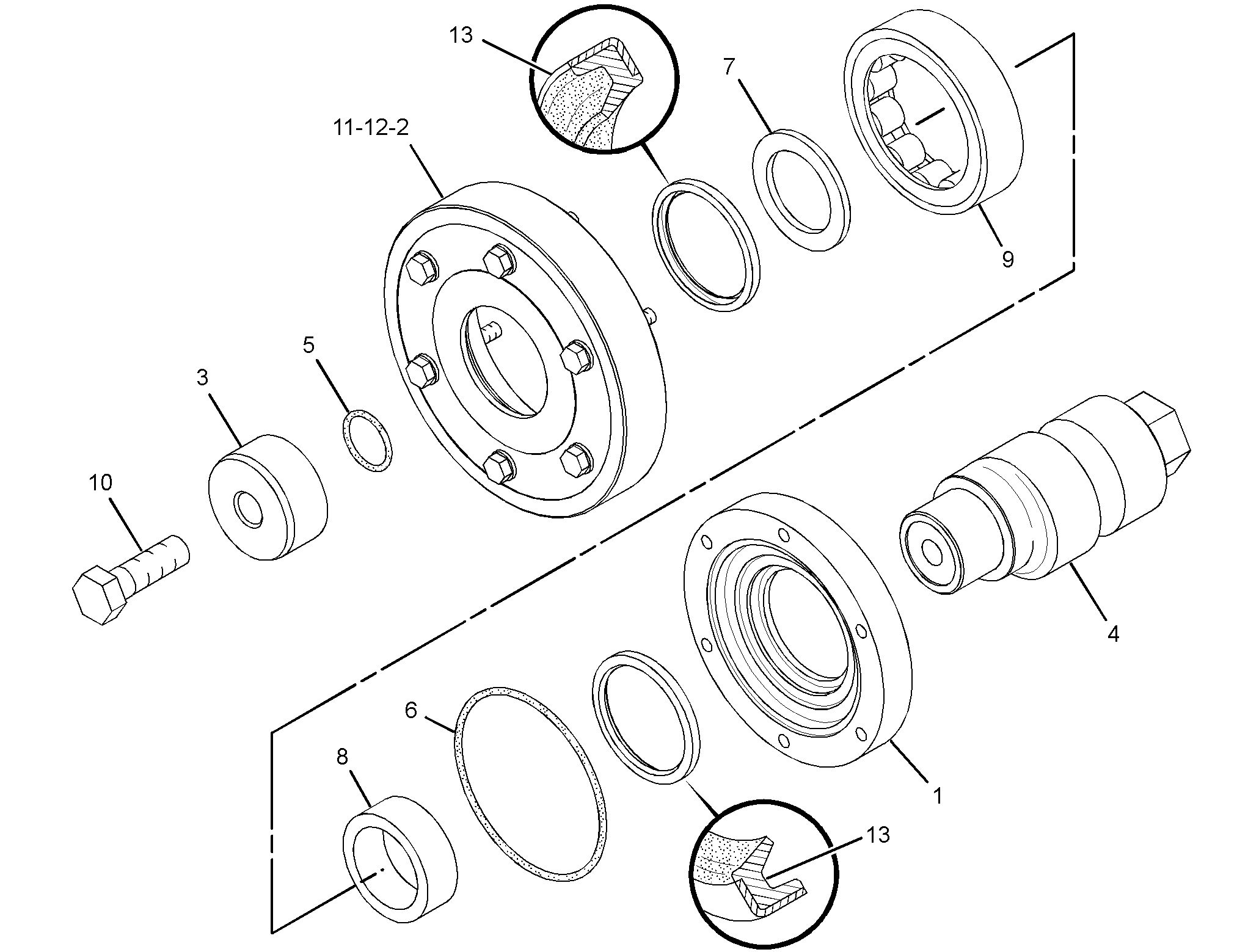 13
7
11-12-2
9
5
3
10
4
6
8
1
13