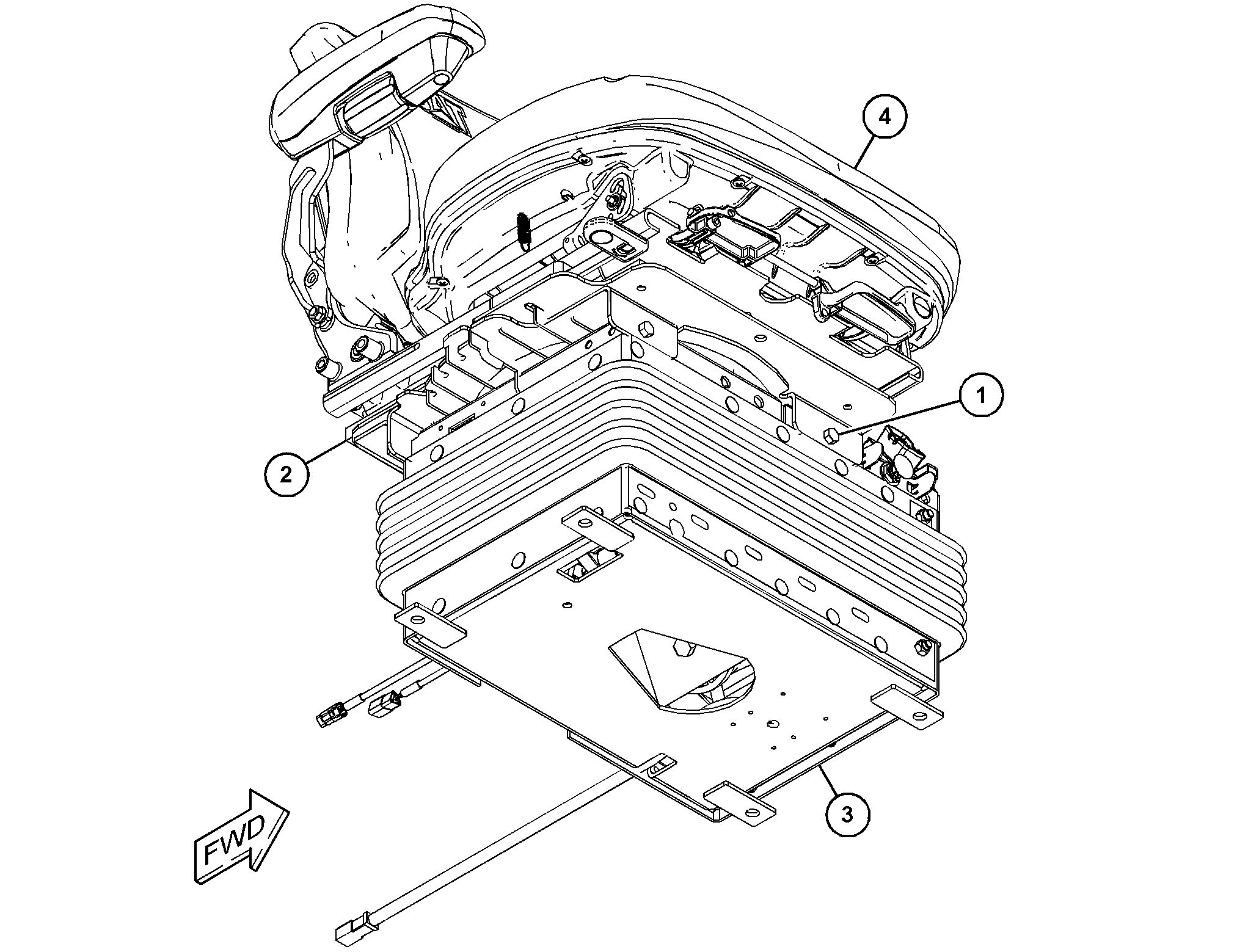 4

1

2

3

FWD