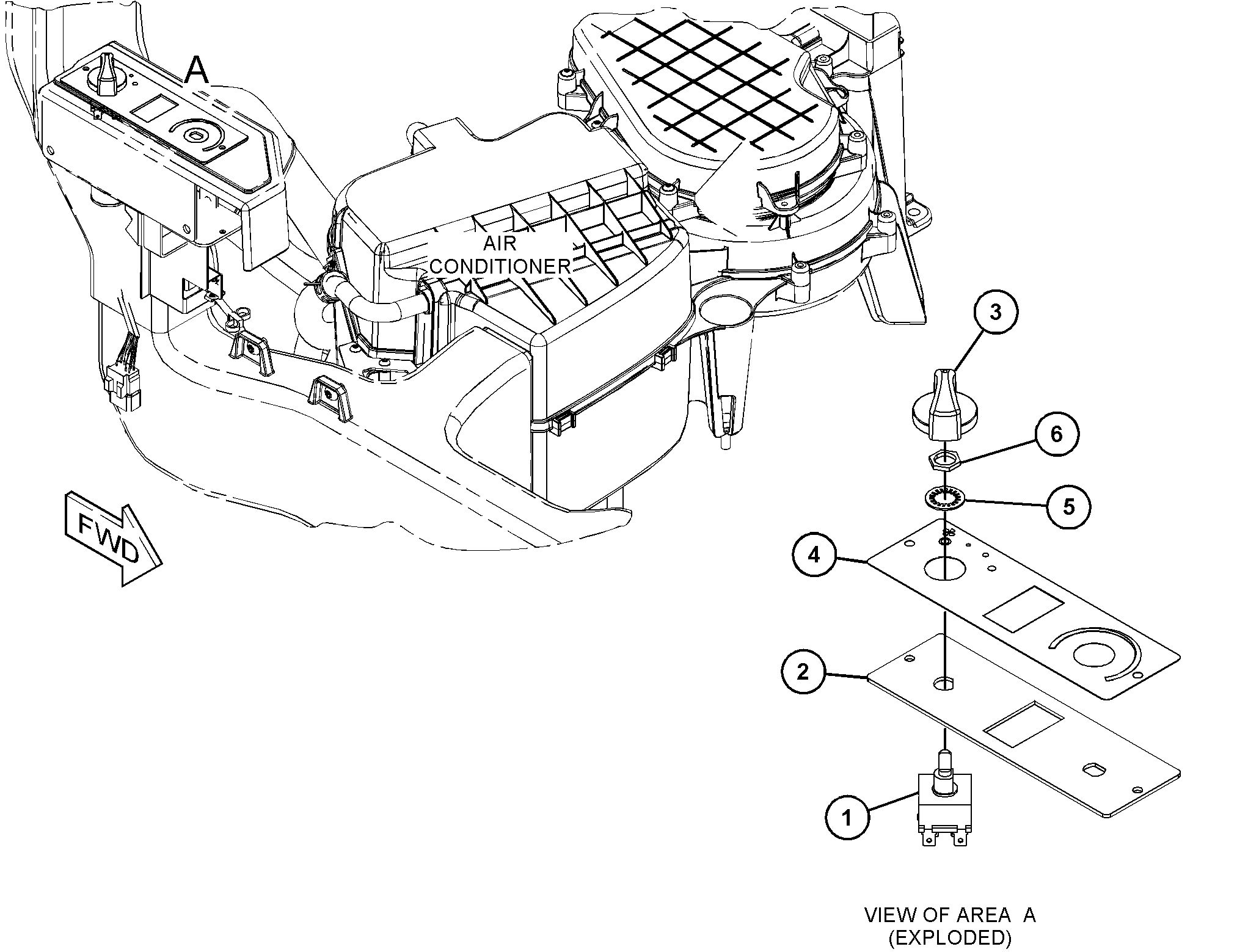 A

AIR CONDITIONER

FWD

3

6

5

4

2

1

VIEW OF AREA A
(EXPLODED)