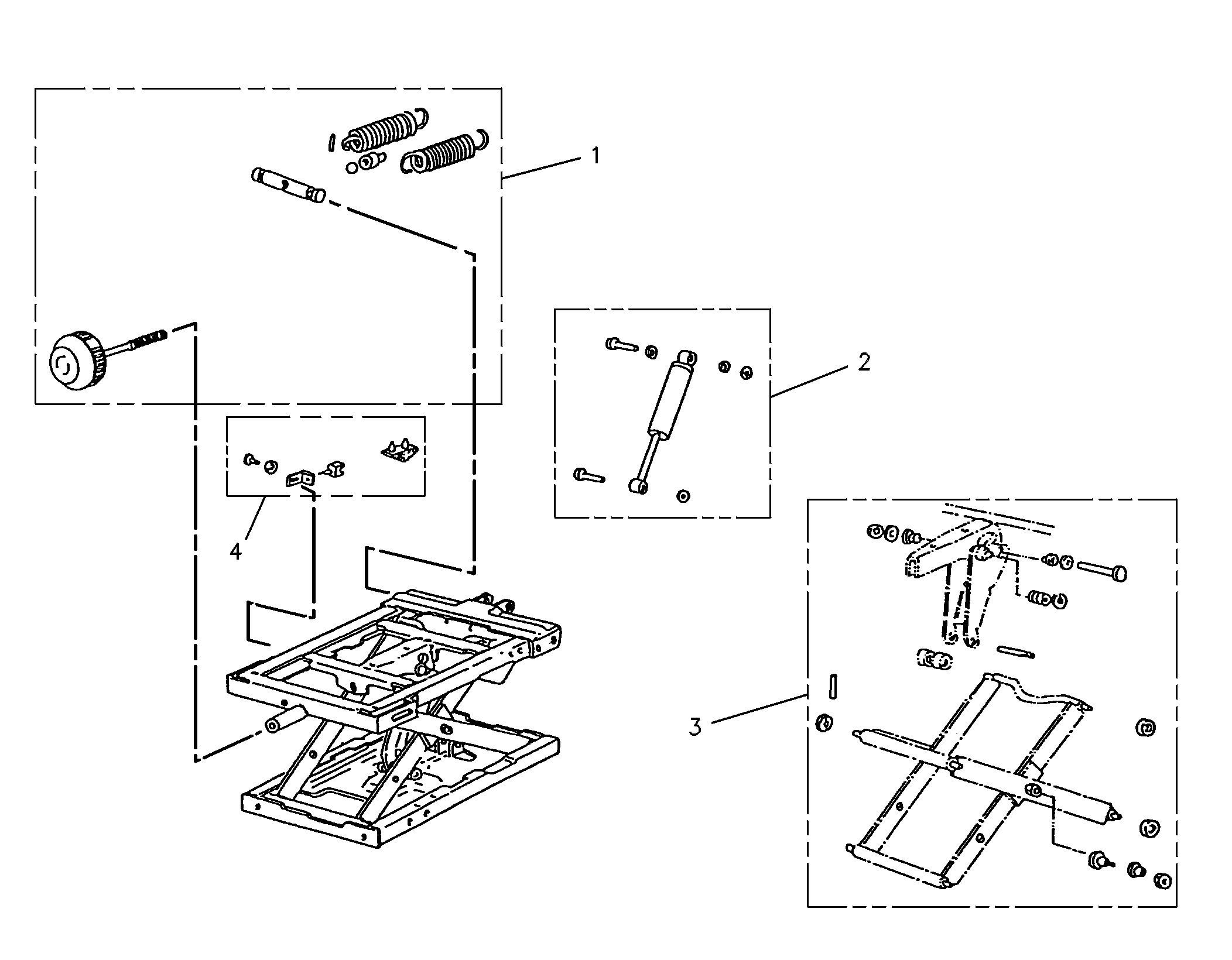 1

2

4

3