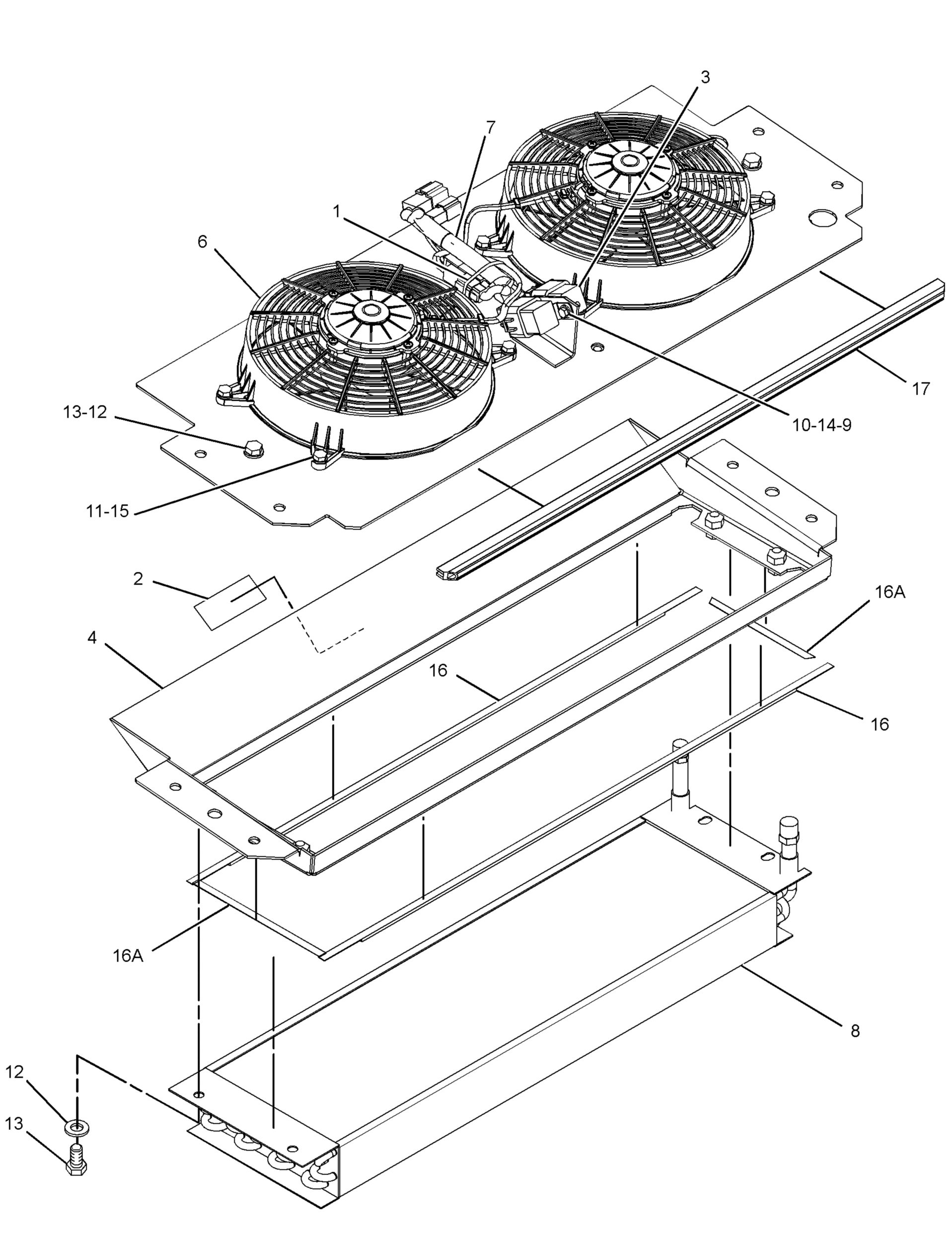 3
7
1
6
17
10-14-9
13-12
11-15
2
16A
4
16
16
16A
8
12
13