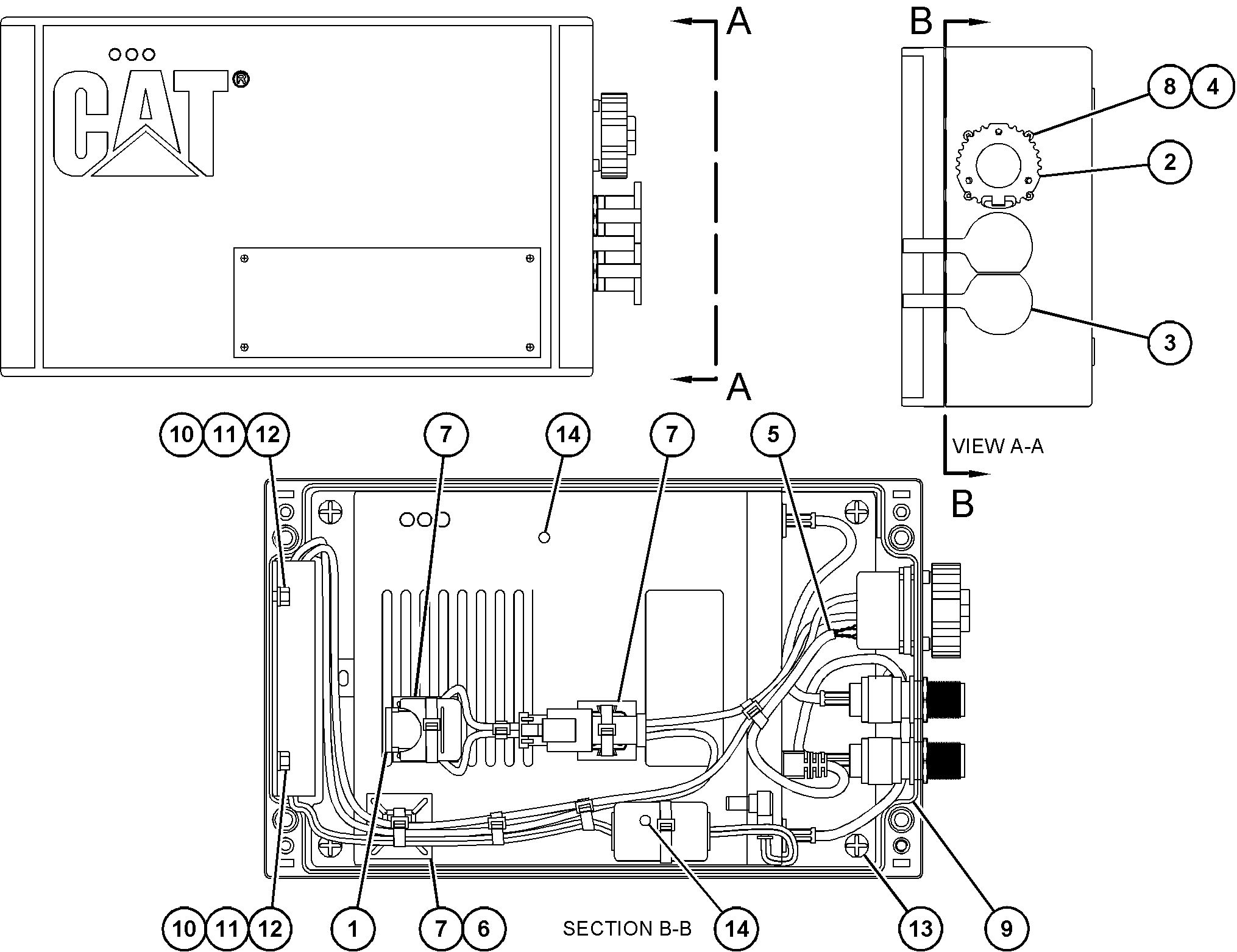 CAT®

A

A

B

8 4

2

3

VIEW A-A

B

10 11 12

7

14

7

5

10 11 12

1

7 6

SECTION B-B

14

13

9