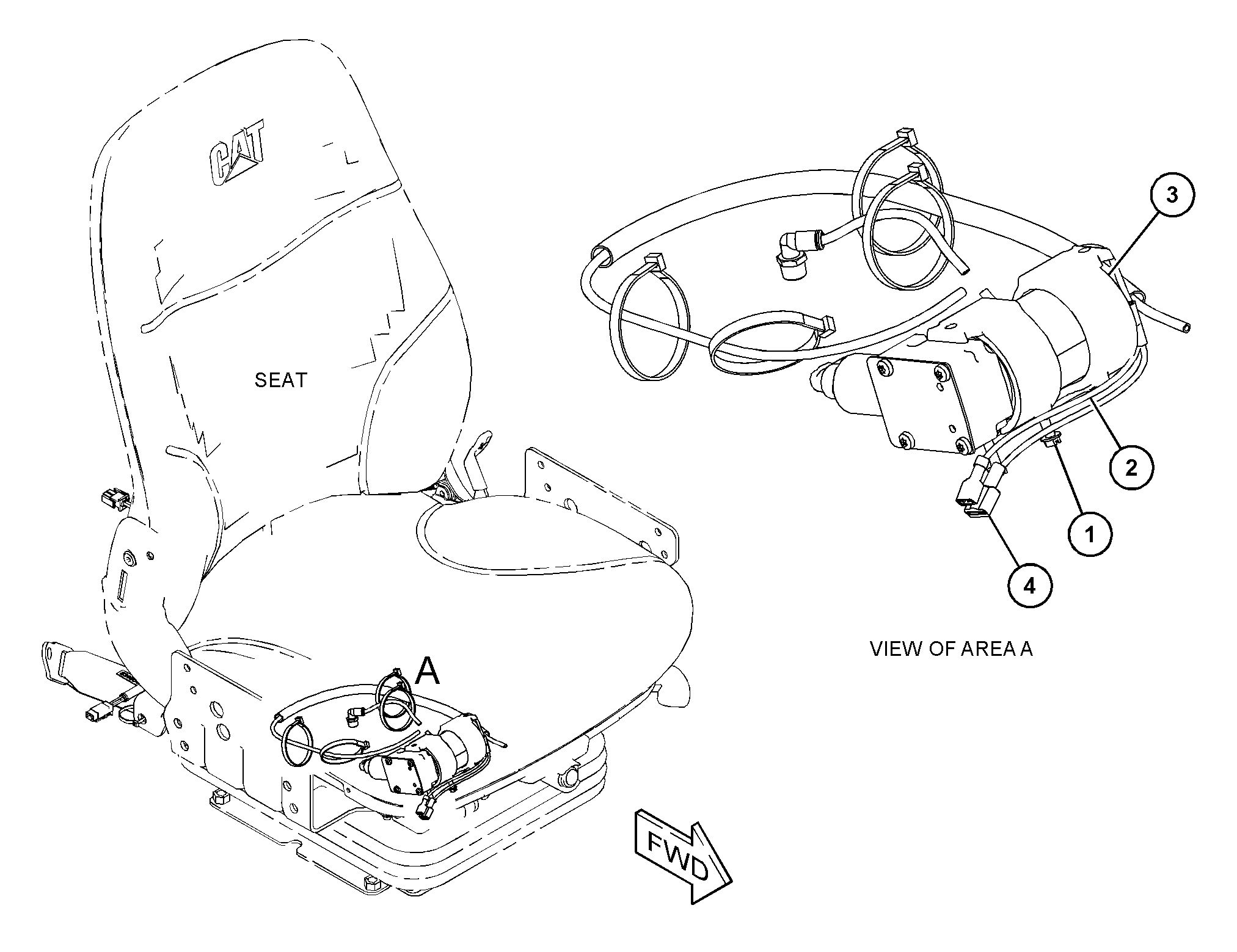 CAT

SEAT

A

FWD

3

2

1

4

VIEW OF AREA A