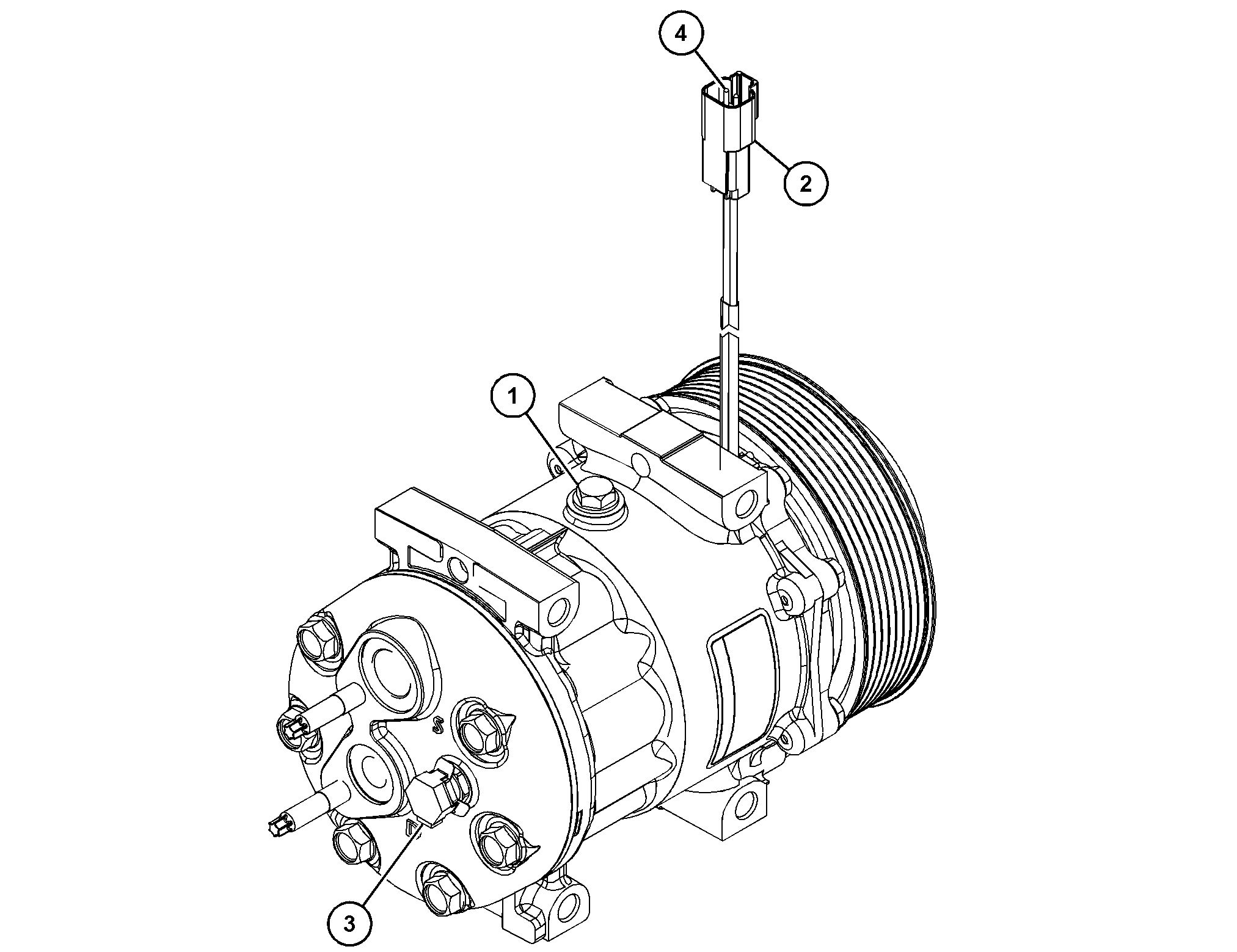 4
2
1
S
3