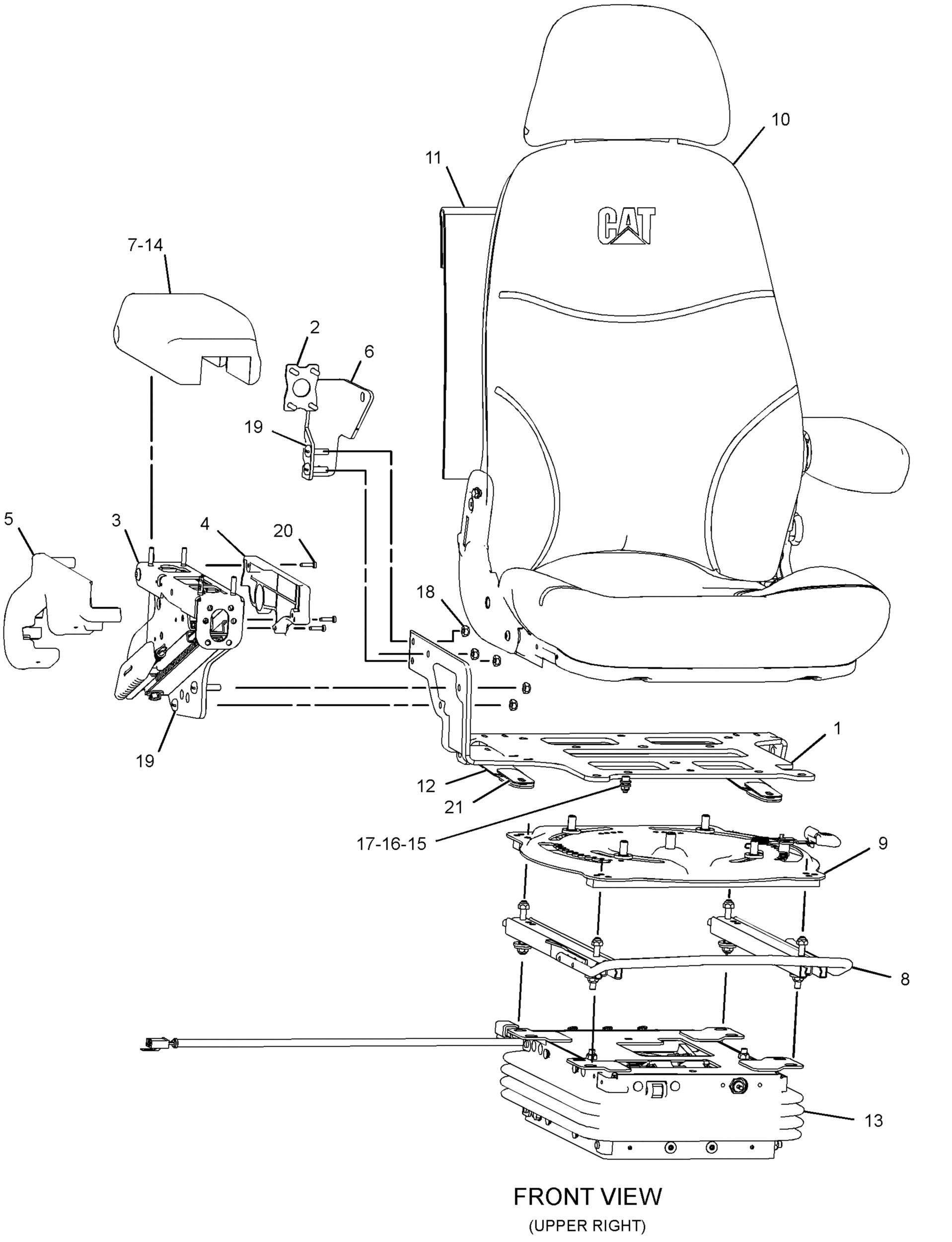 10
11
CAT
7-14
2
6
19
5
3
4
20
18
19
1
12
21
17-16-15
9
8
13
FRONT VIEW
(UPPER RIGHT)