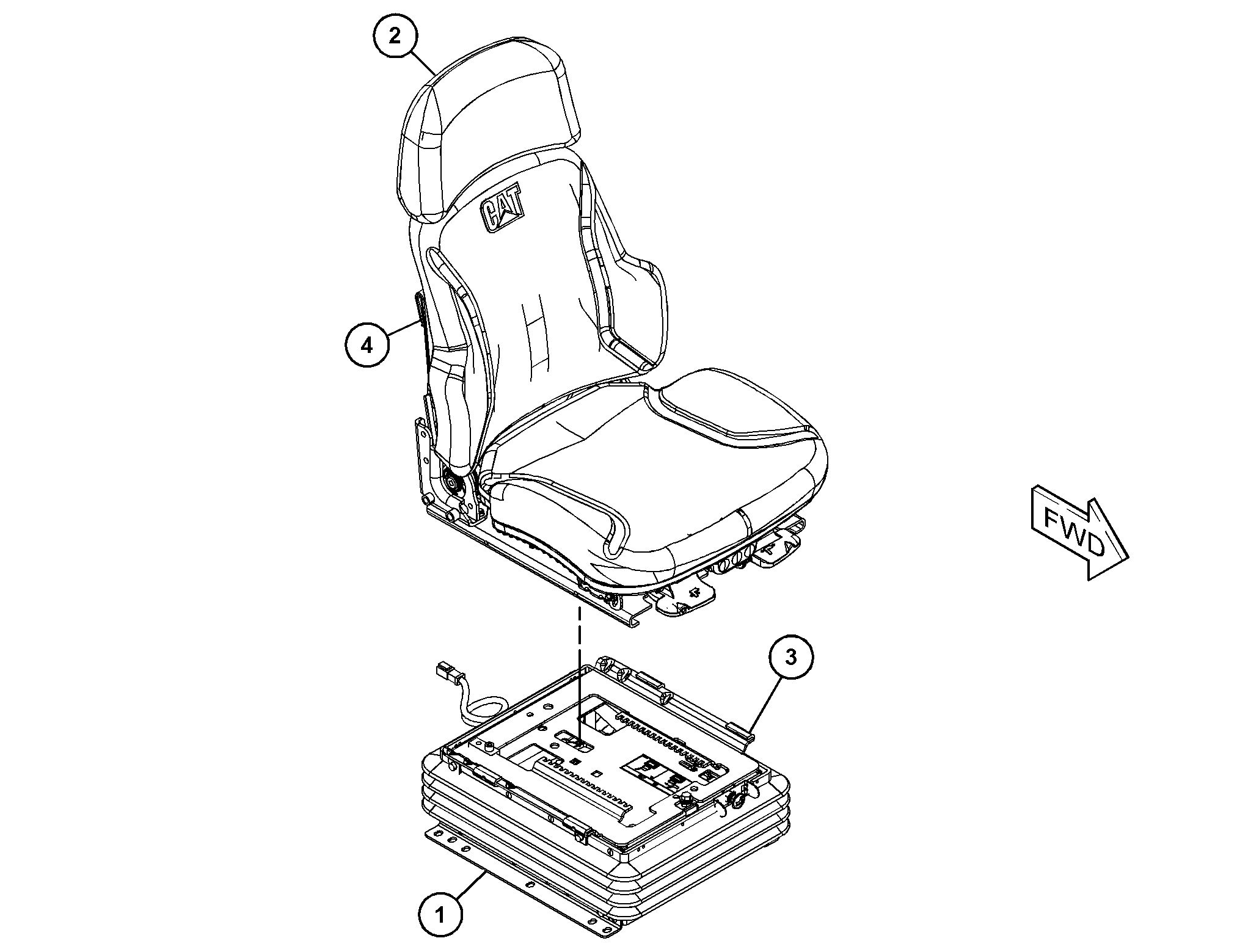 2

CAT

4

FWD

3

1