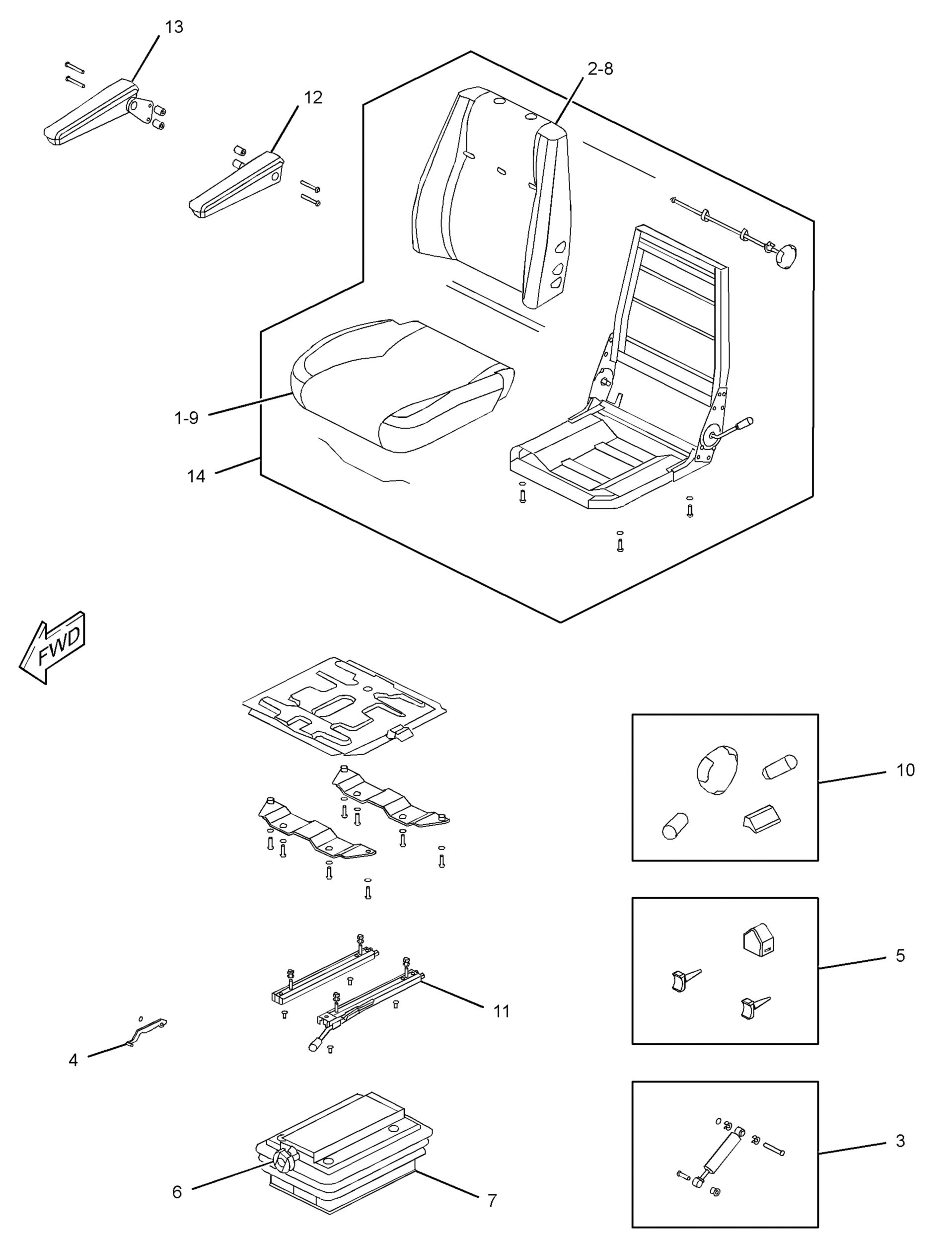 13
12
2-8
1-9
14
FWD
10
5
11
4
3
6
7