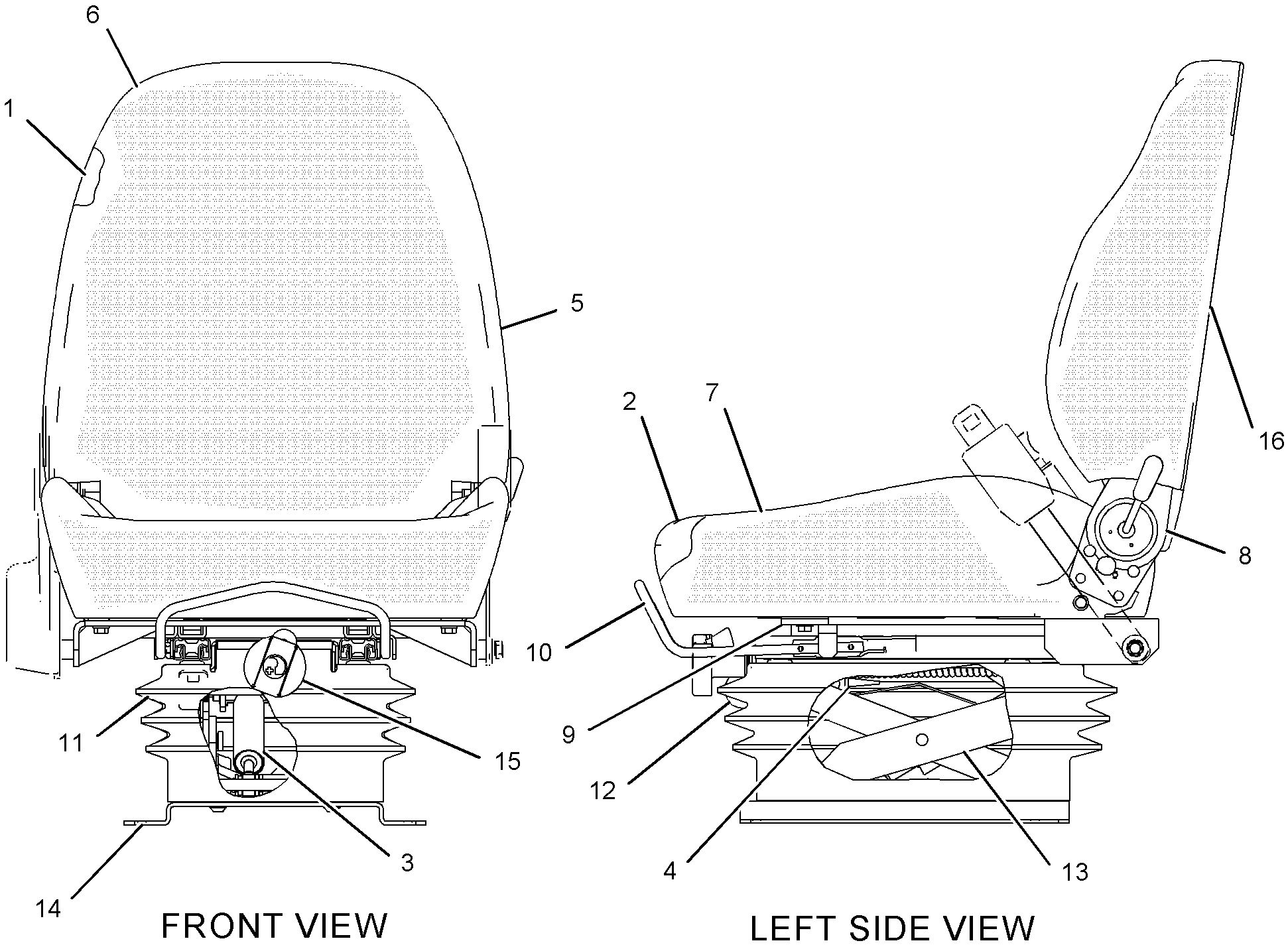 6
1
5
11
15
3
14
FRONT VIEW

2
7
16
8
10
9
12
4
13
LEFT SIDE VIEW