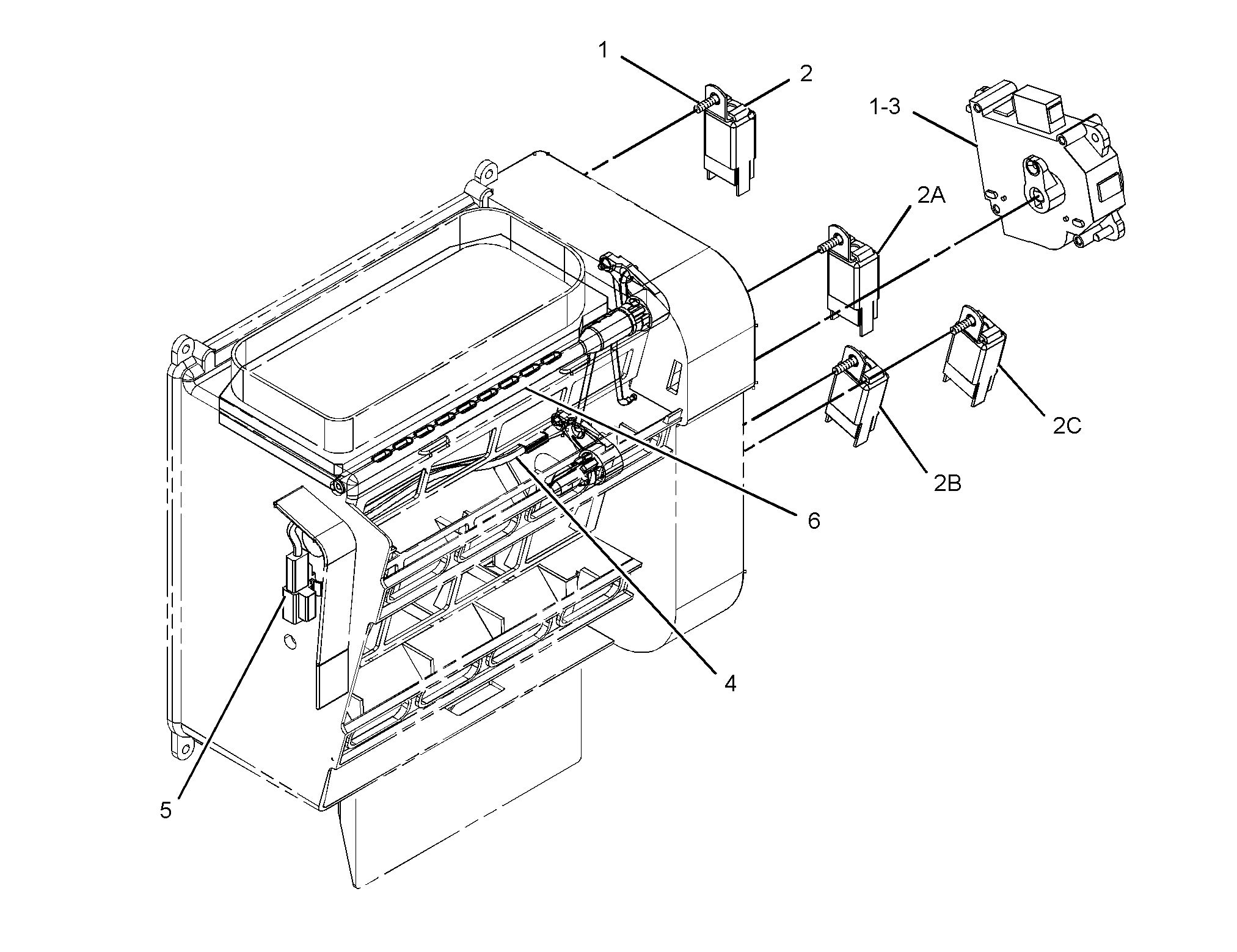 1
2
1-3
2A
2C
2B
6
4
5