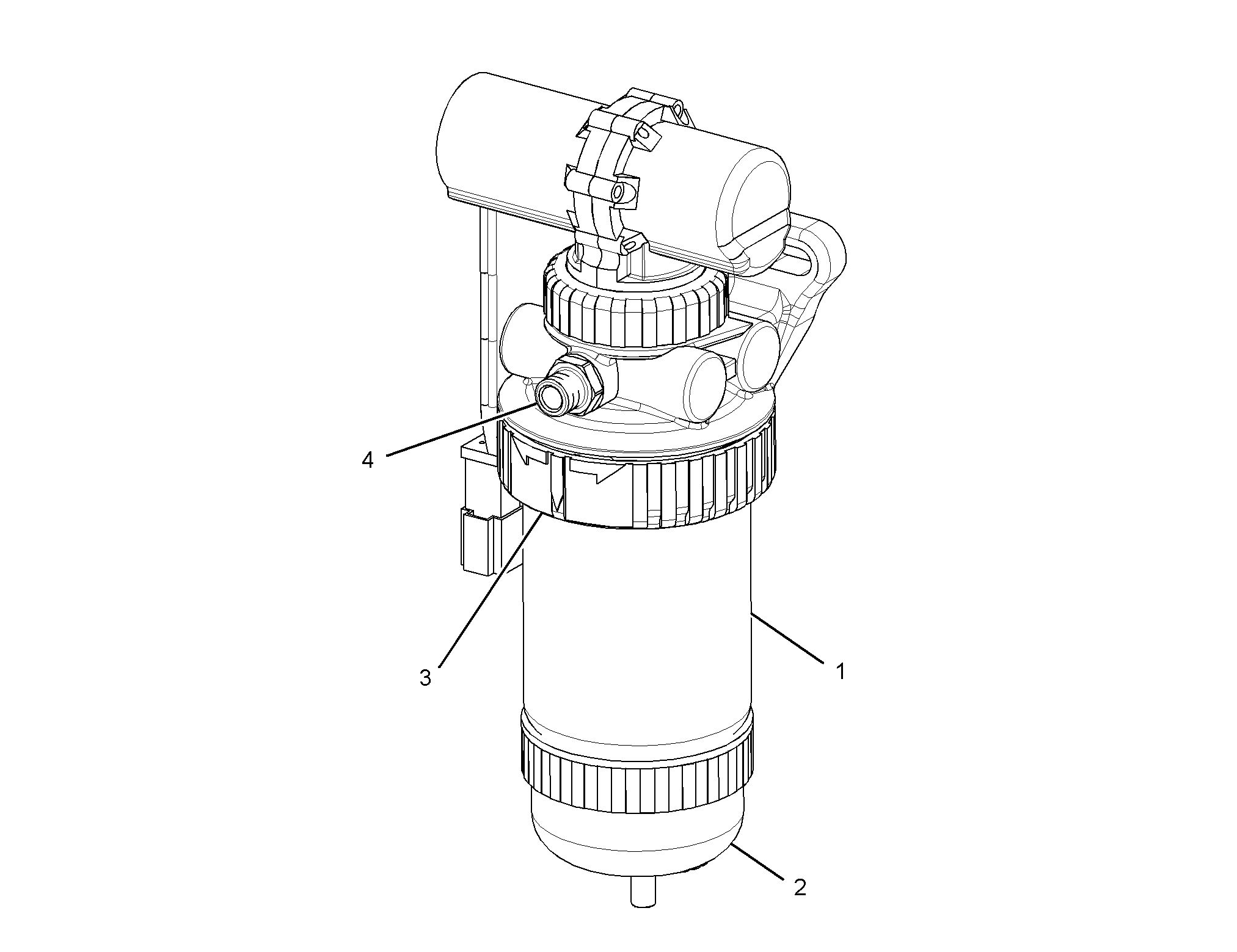 4

3

1

2