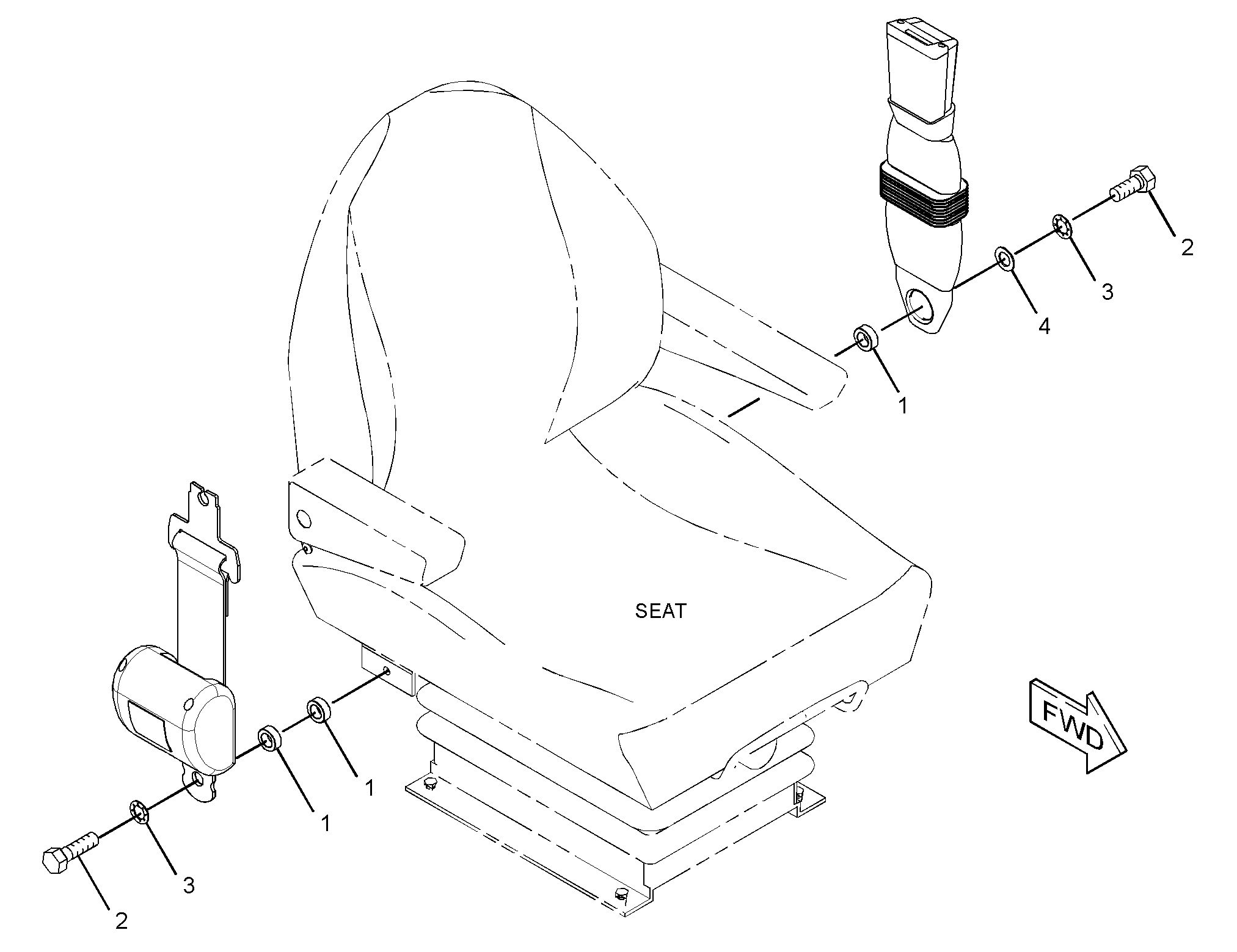 2
3
4
1
SEAT
FWD
1
1
3
2