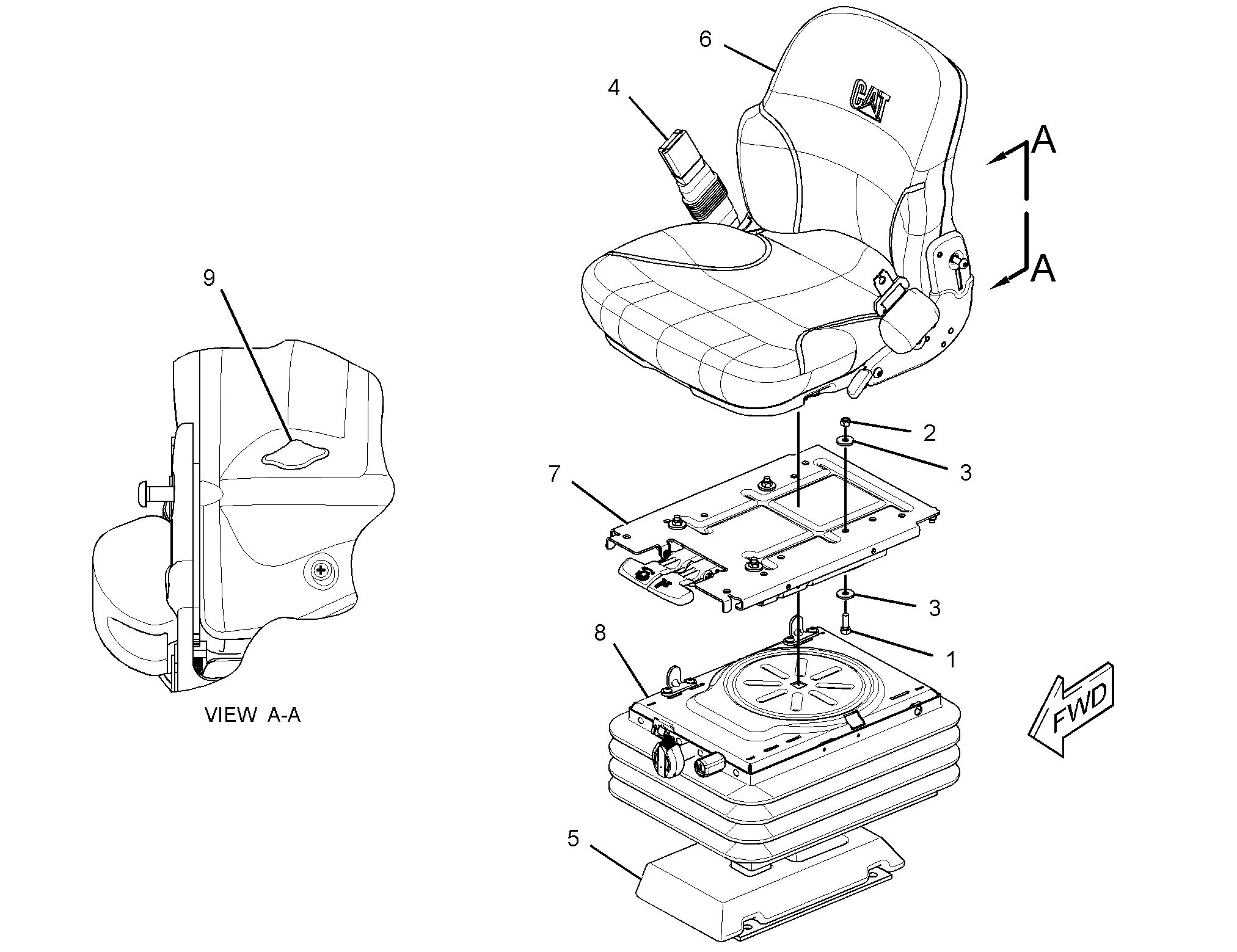 6
4
CAT
A
A
9
2
3
7
3
8
1
FWD
VIEW A-A
5