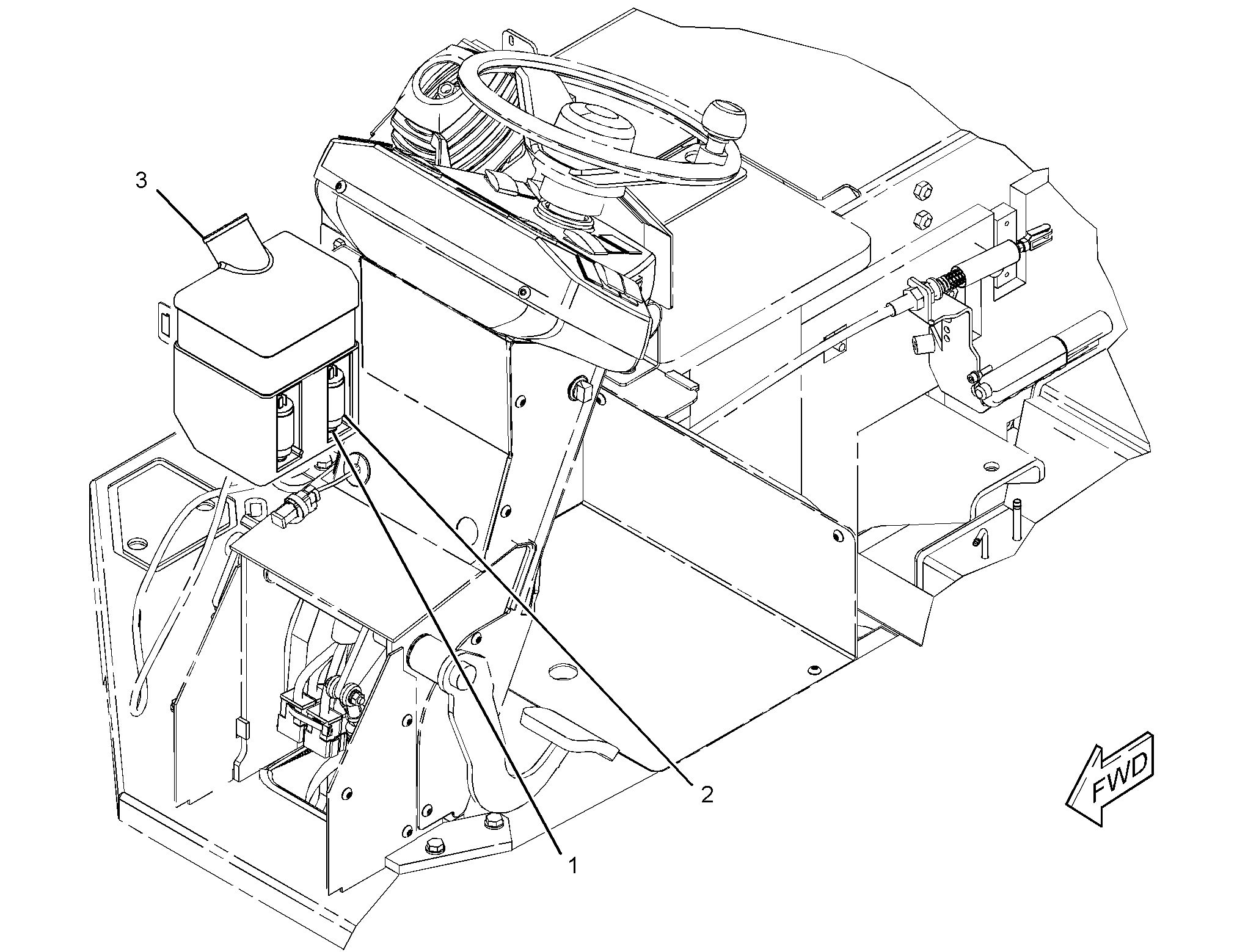 3

2

1

FWD