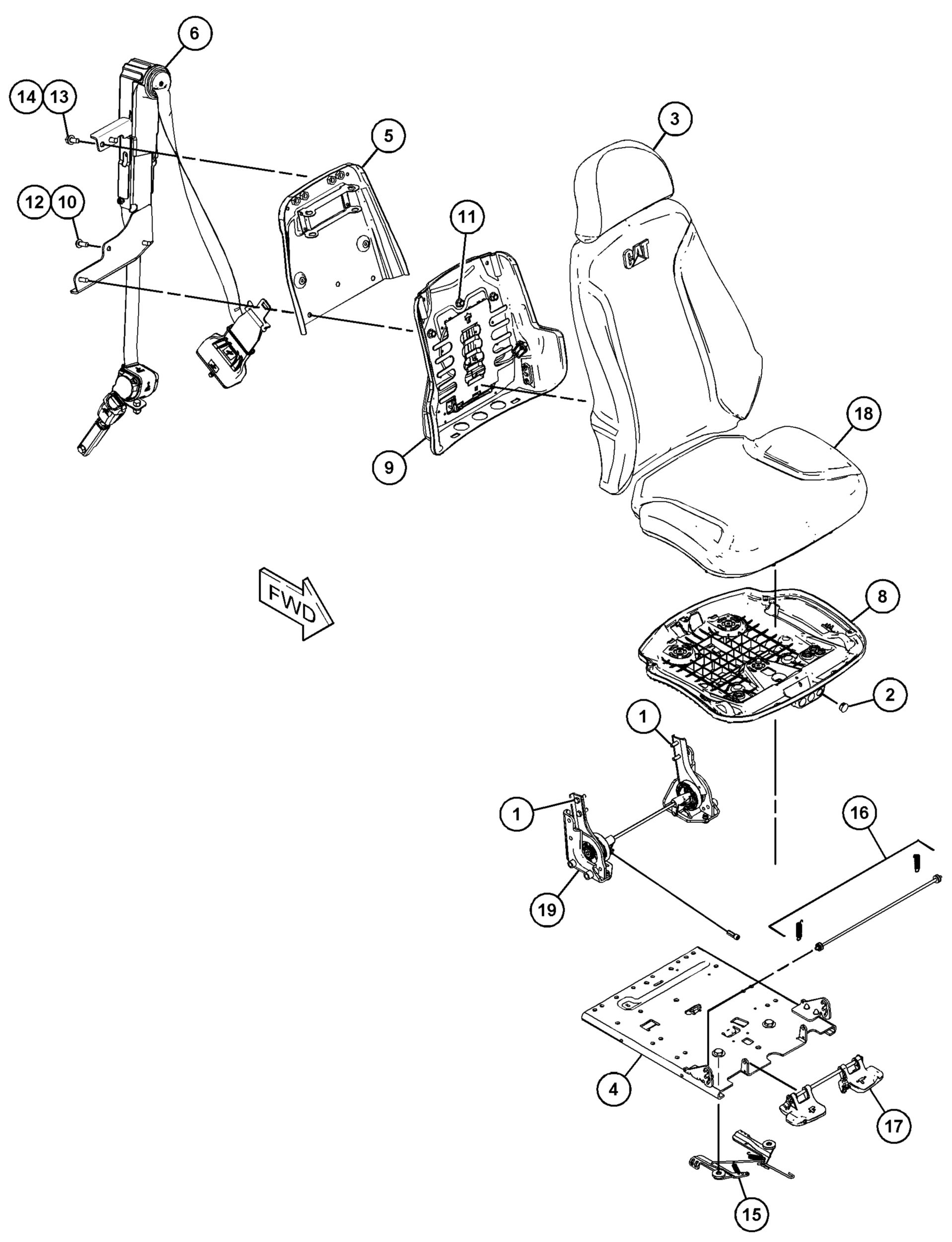 6
14 13
5
3
12 10
11
CAT
18
9
FWD
8
2
1
1
16
19
4
17
15