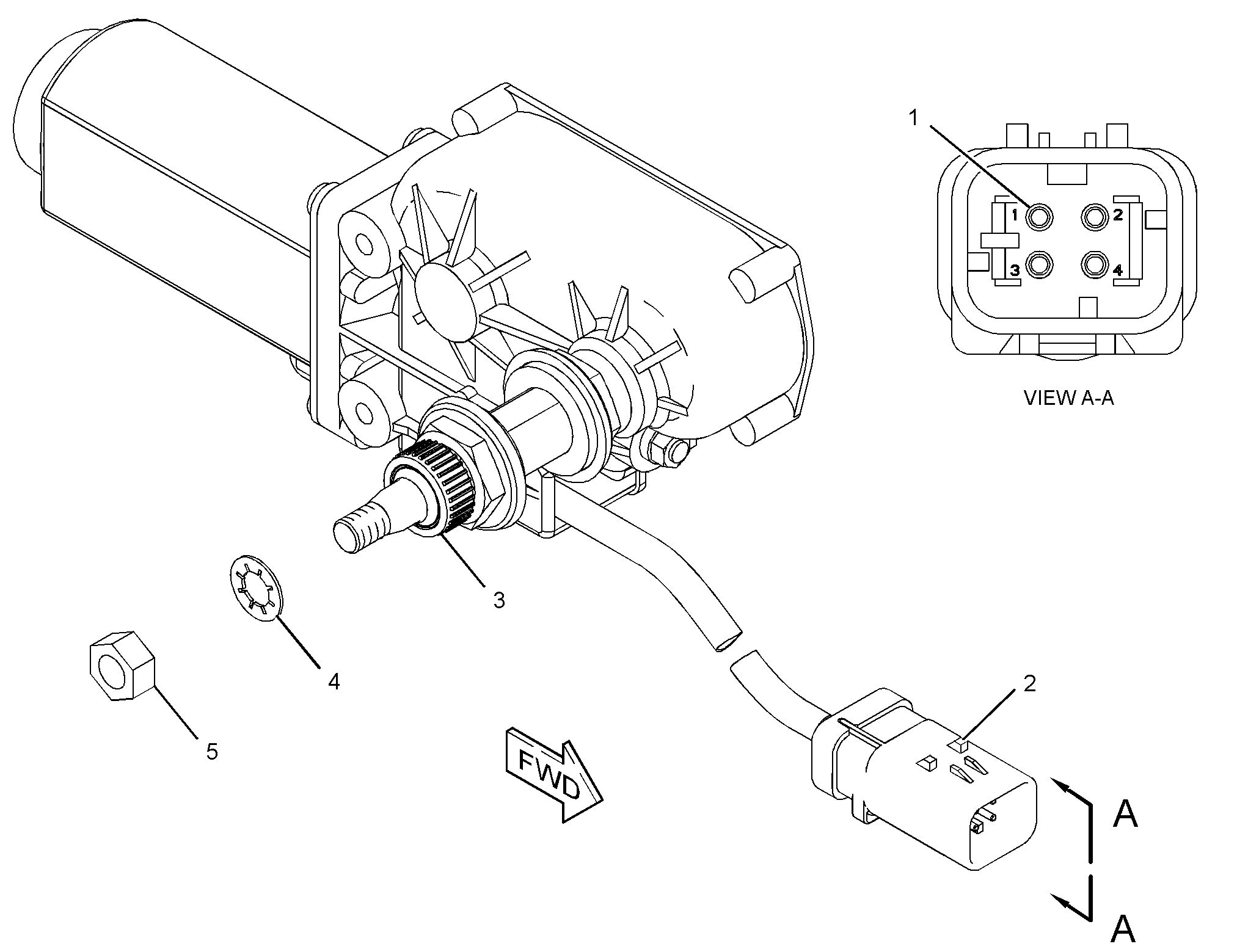 1

1 2

3 4

VIEW A-A

3

4

5

FWD

2

A

A