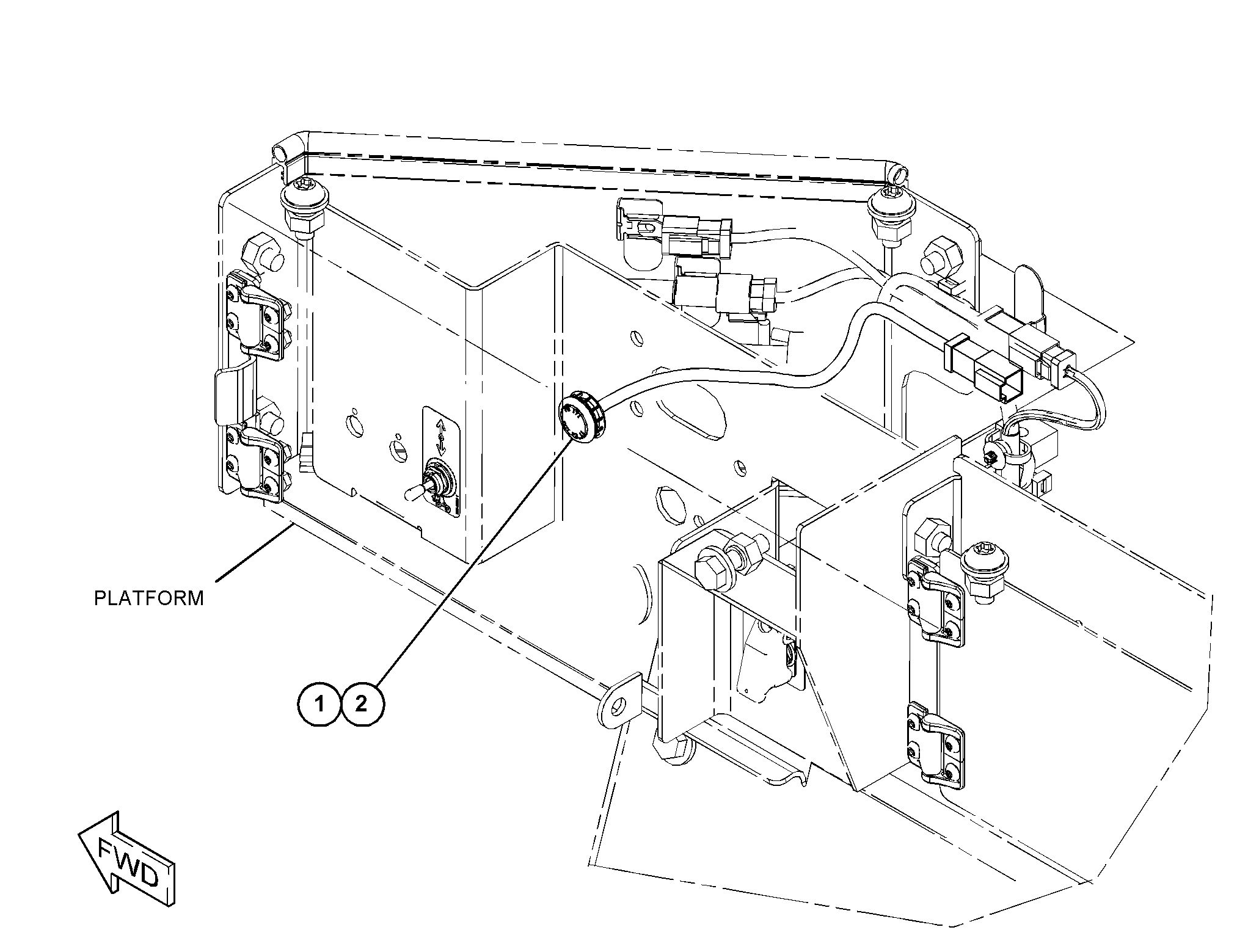 PLATFORM

1 2

FWD