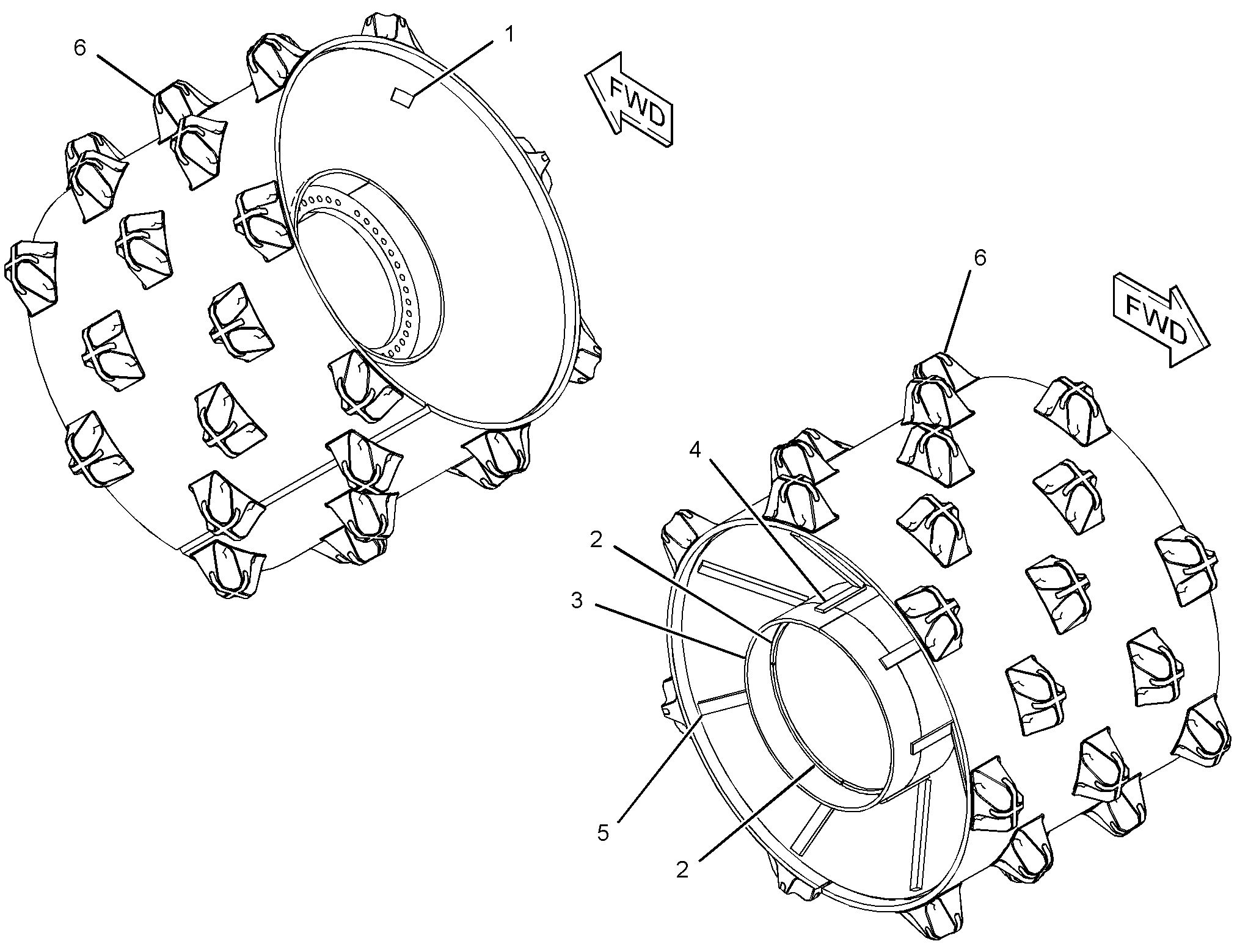 6
1
FWD
6
FWD
4
2
3
5
2