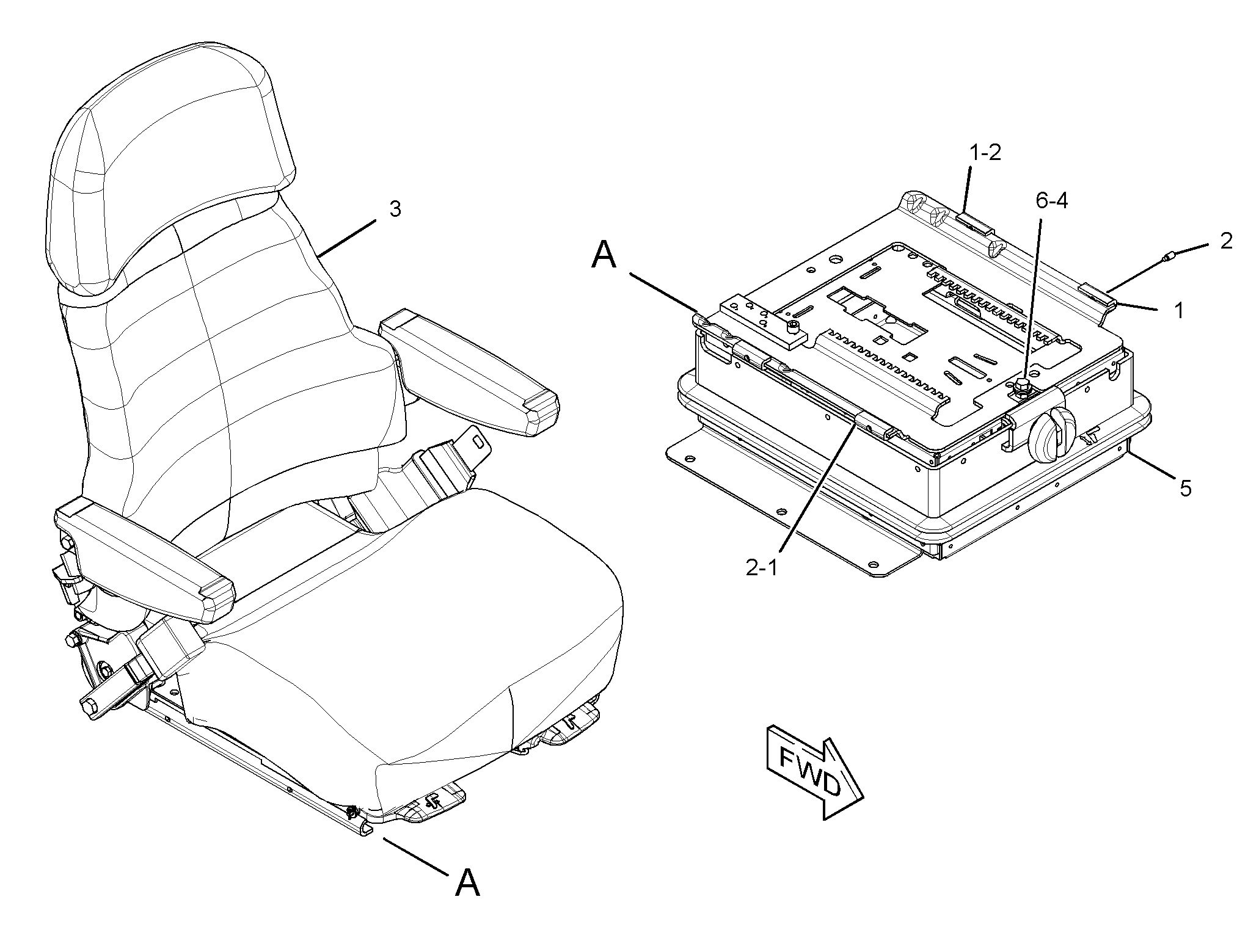 3

1-2

6-4

2

A

1

5

2-1

FWD

A