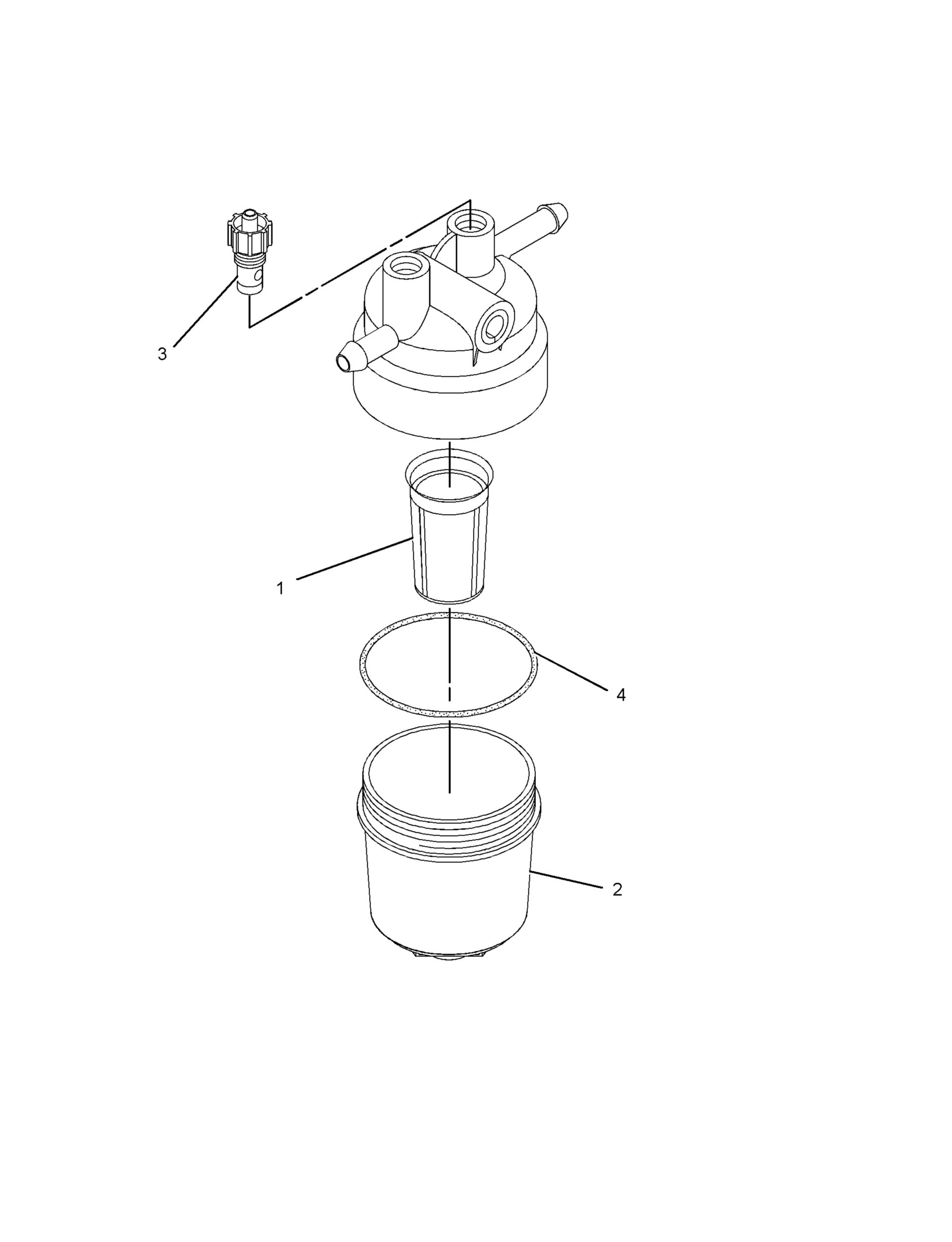 3

1

4

2