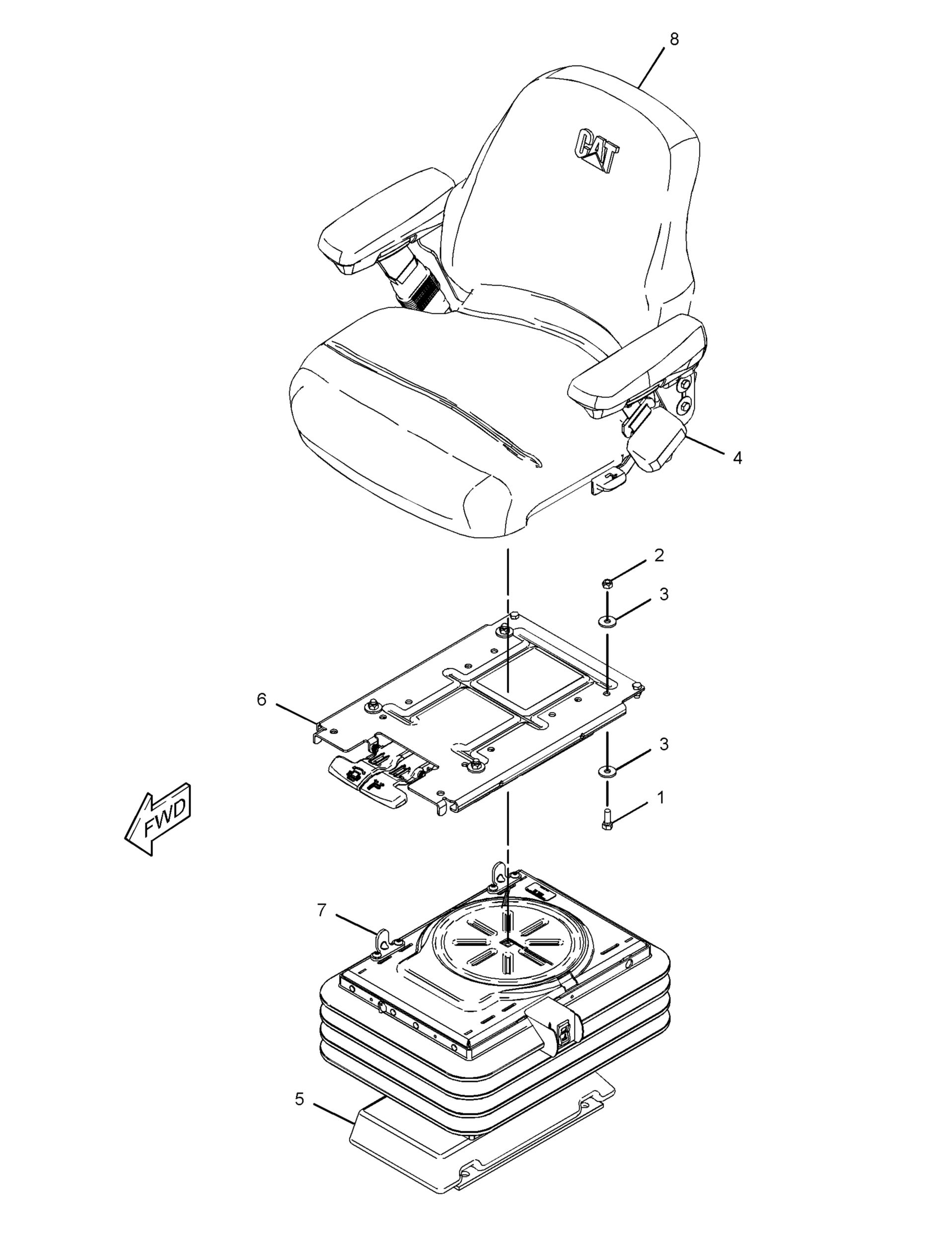 8
CAT
4
2
3
6
3
1
FWD
7
5