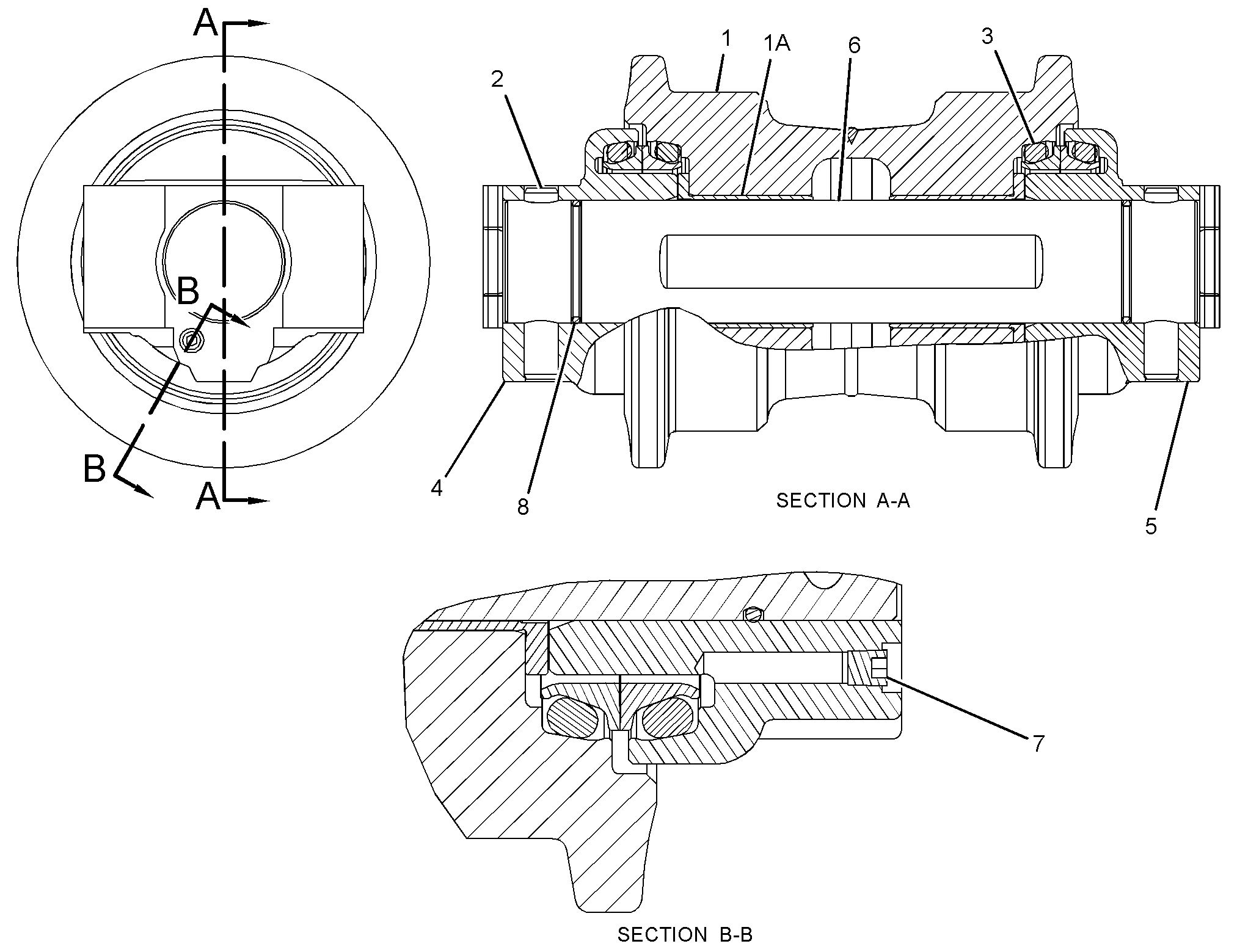 A
B
B
A

1 1A 6 3
2

4
8
SECTION A-A
5

7
SECTION B-B