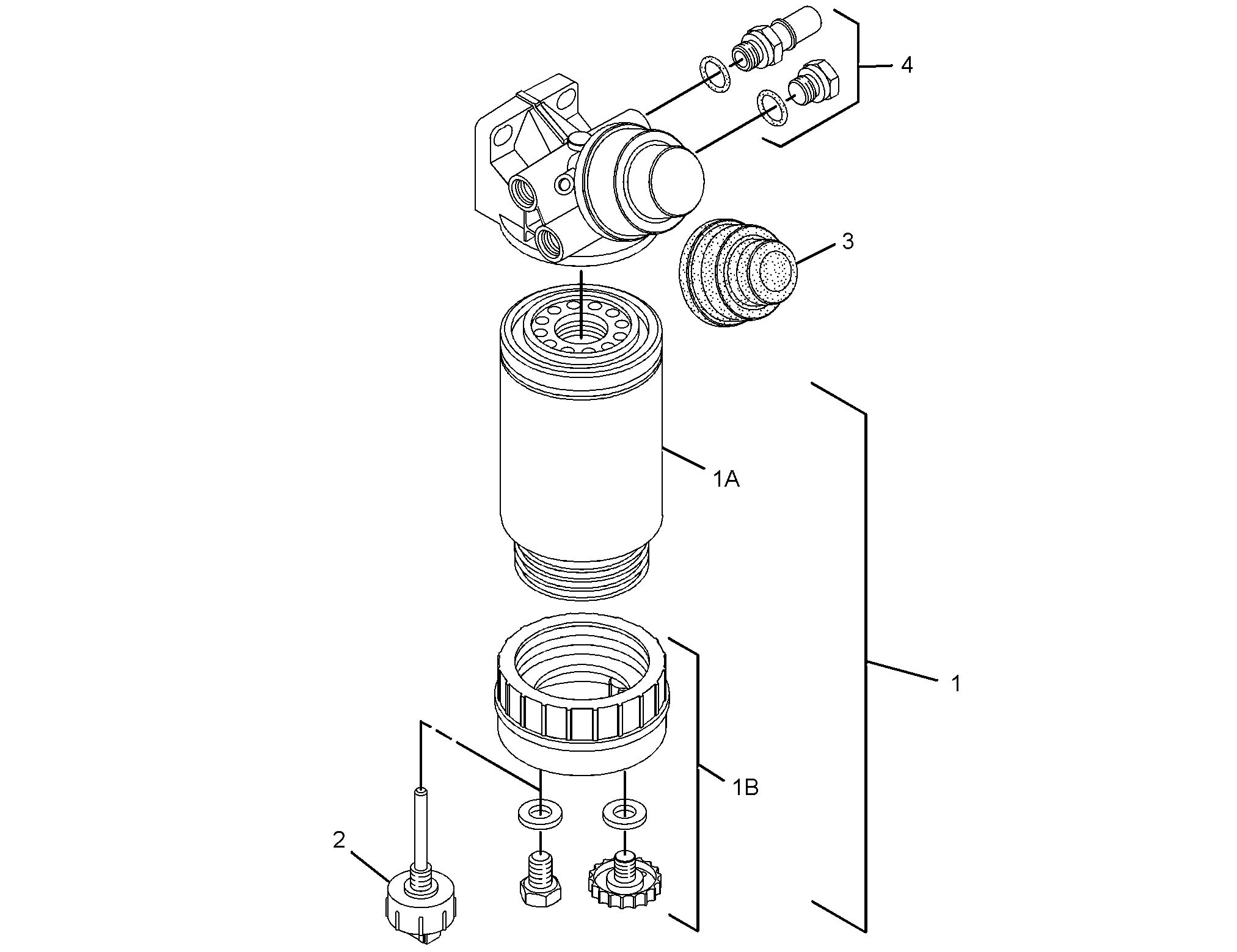 4

3

1A

1

1B

2