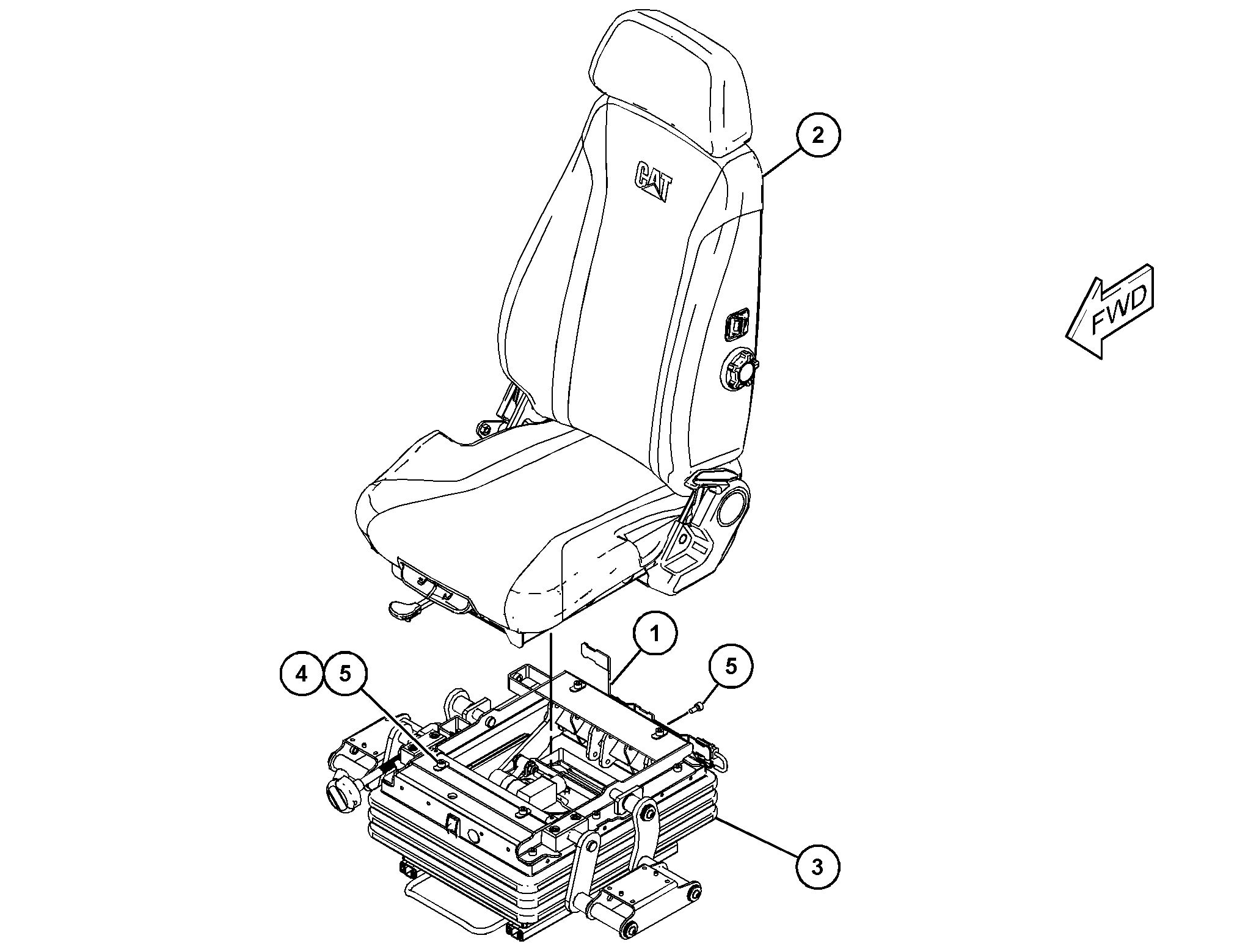 2
CAT
FWD
1
4
5
5
3