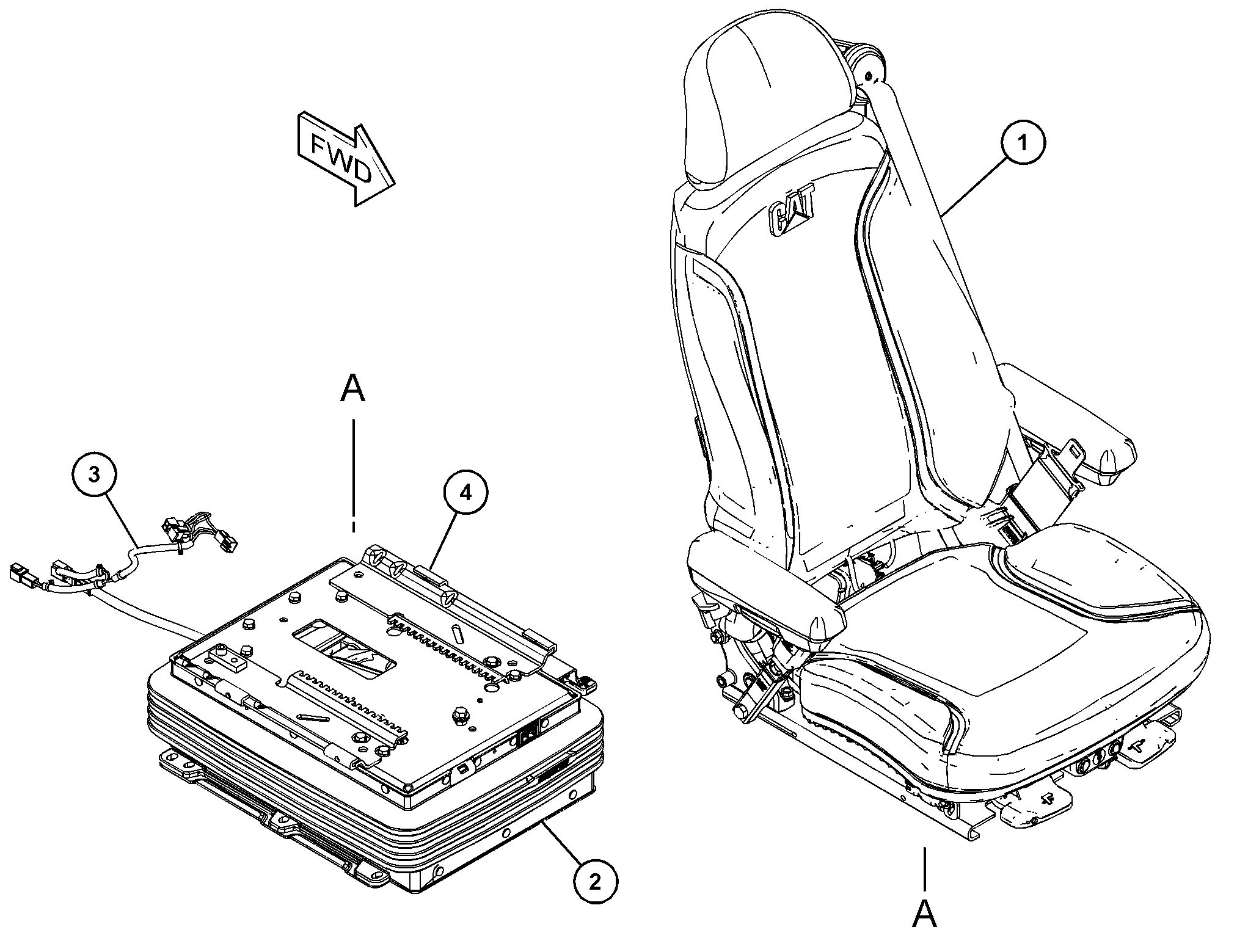 FWD

1

CAT

A

3

4

2

A