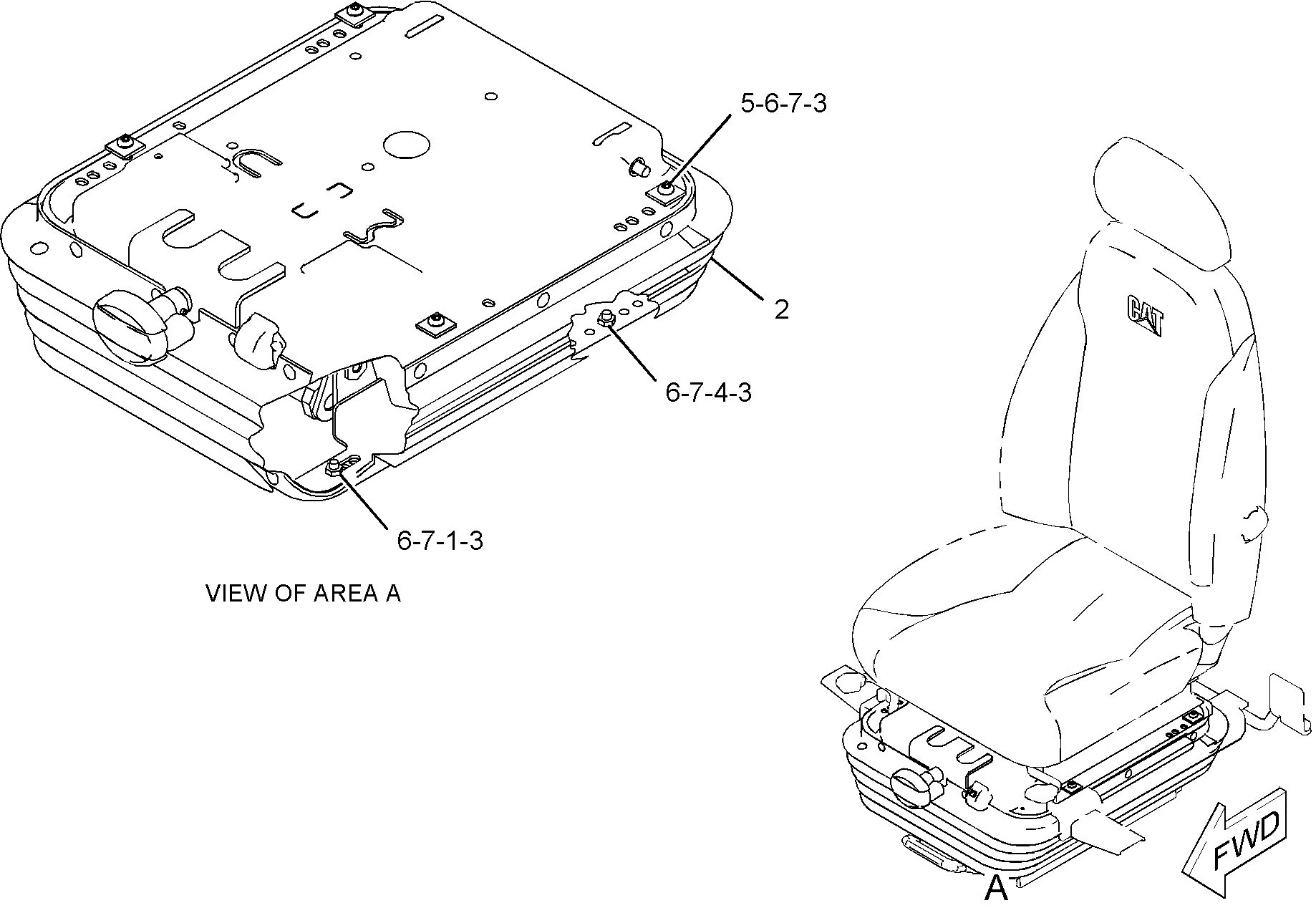 5-6-7-3

2

6-7-4-3

6-7-1-3

VIEW OF AREA A

CAT

FWD

A