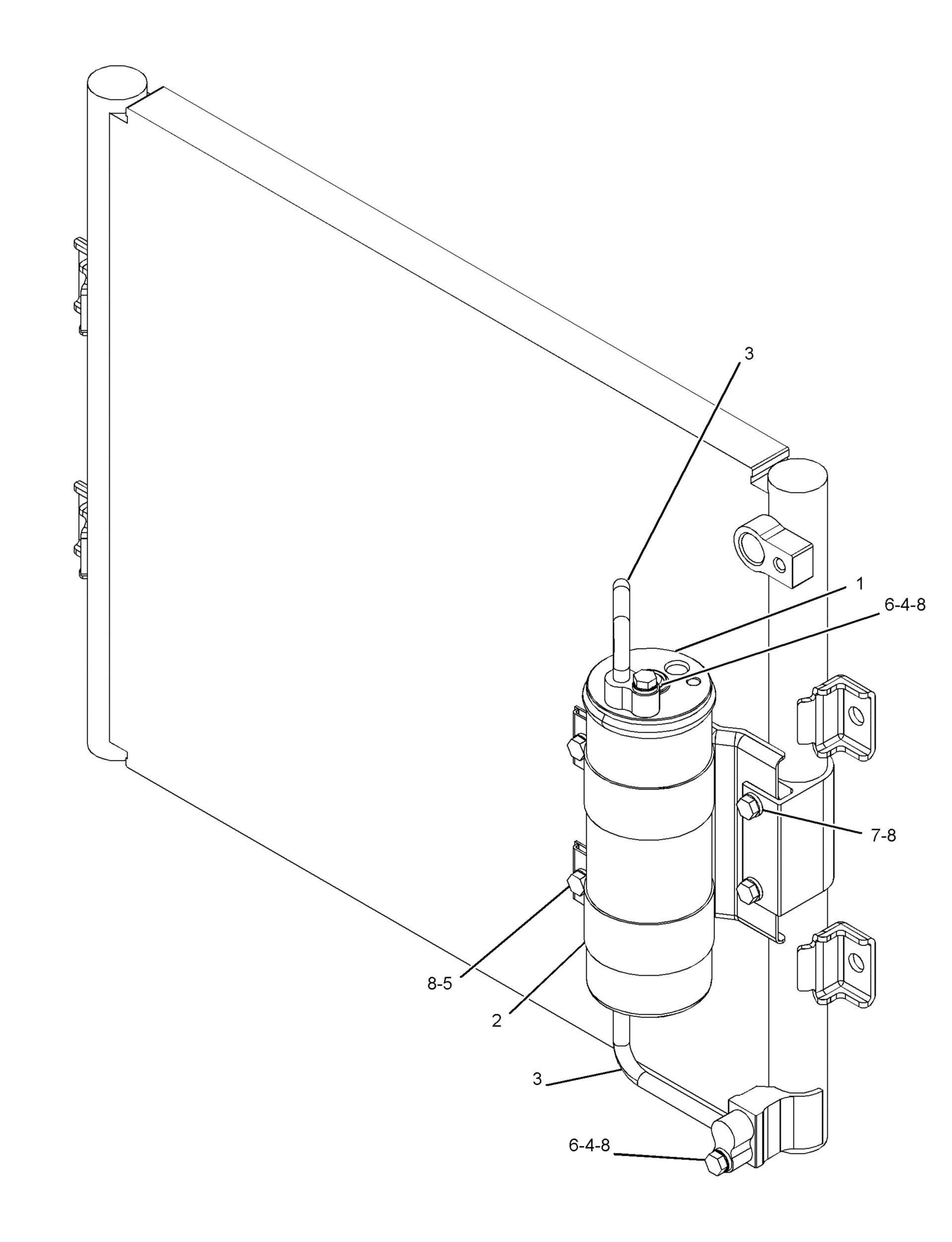 3
1
6-4-8
7-8
8-5
2
3
6-4-8