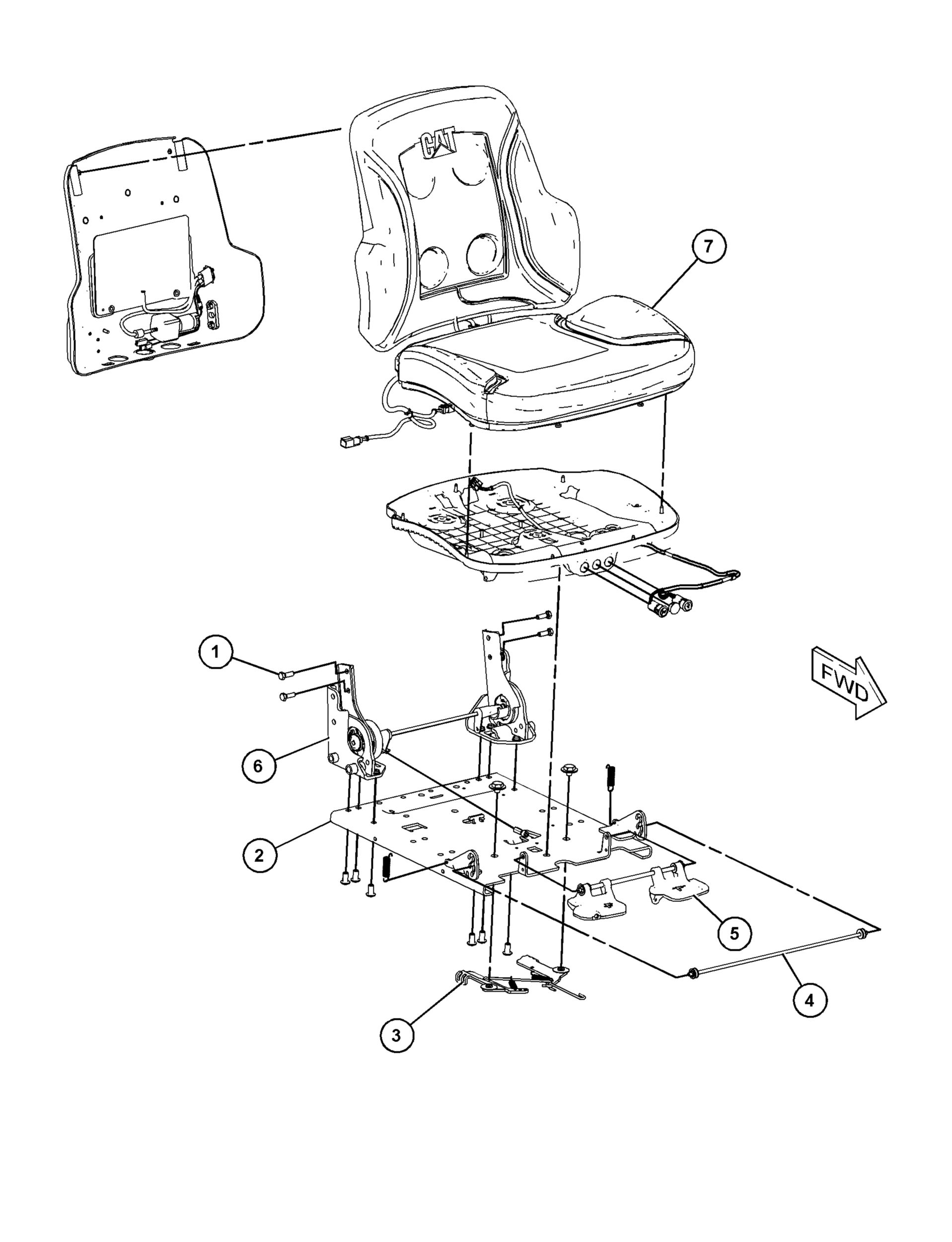 CAT

7

1

FWD

6

2

5

4

3