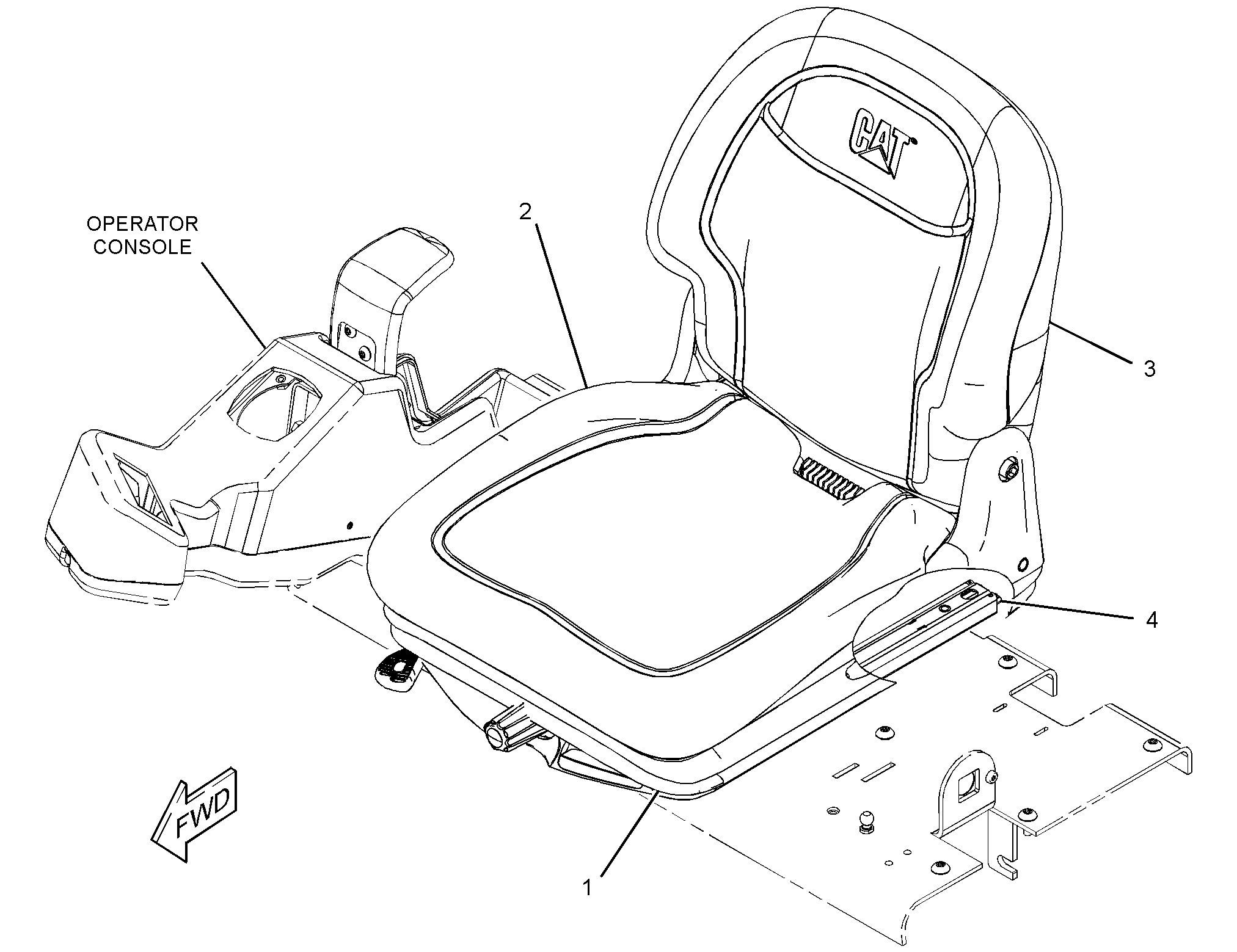 CAT

OPERATOR CONSOLE

2

3

4

FWD

1