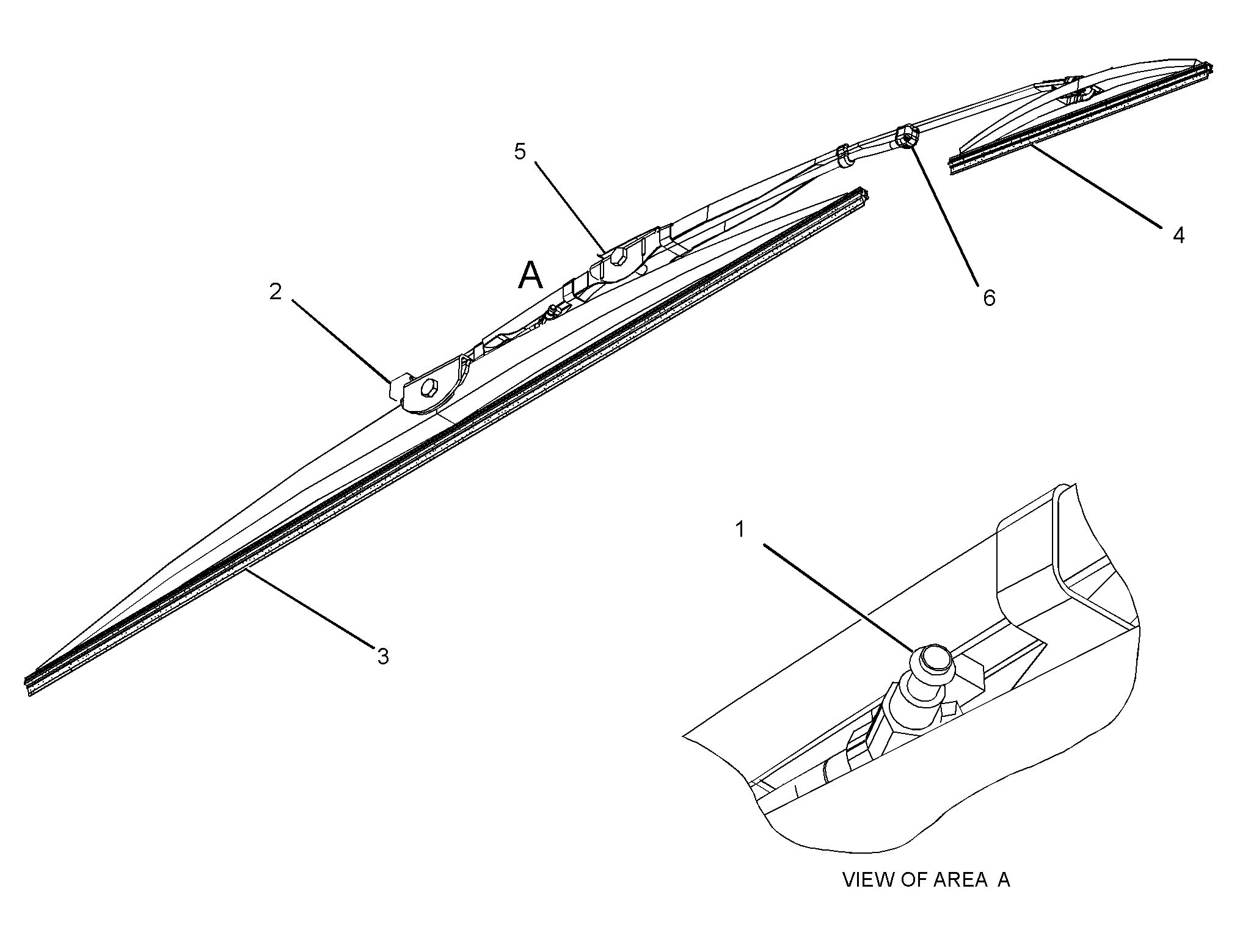 5

4

A

2

6

3

1

VIEW OF AREA A