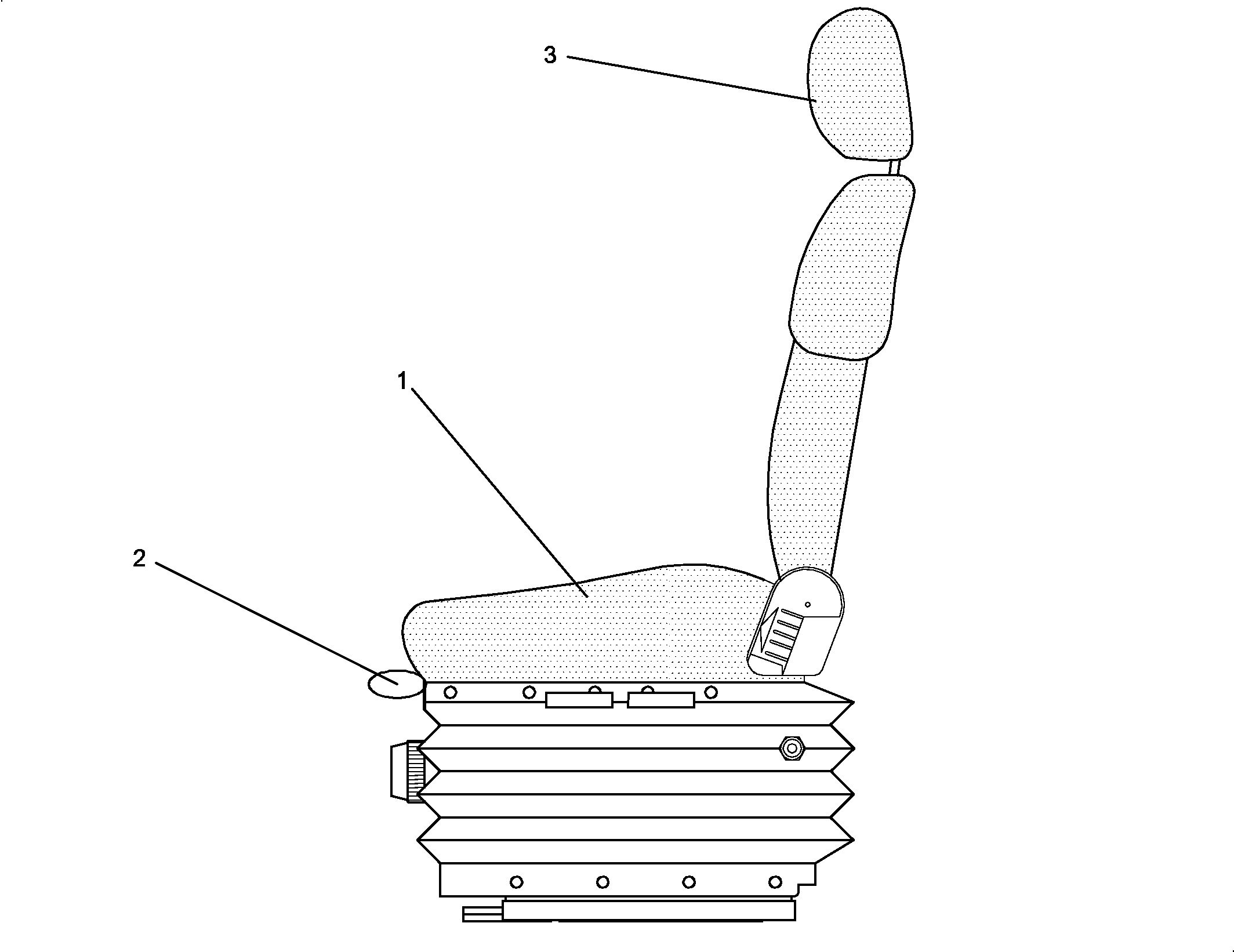 3

1

2