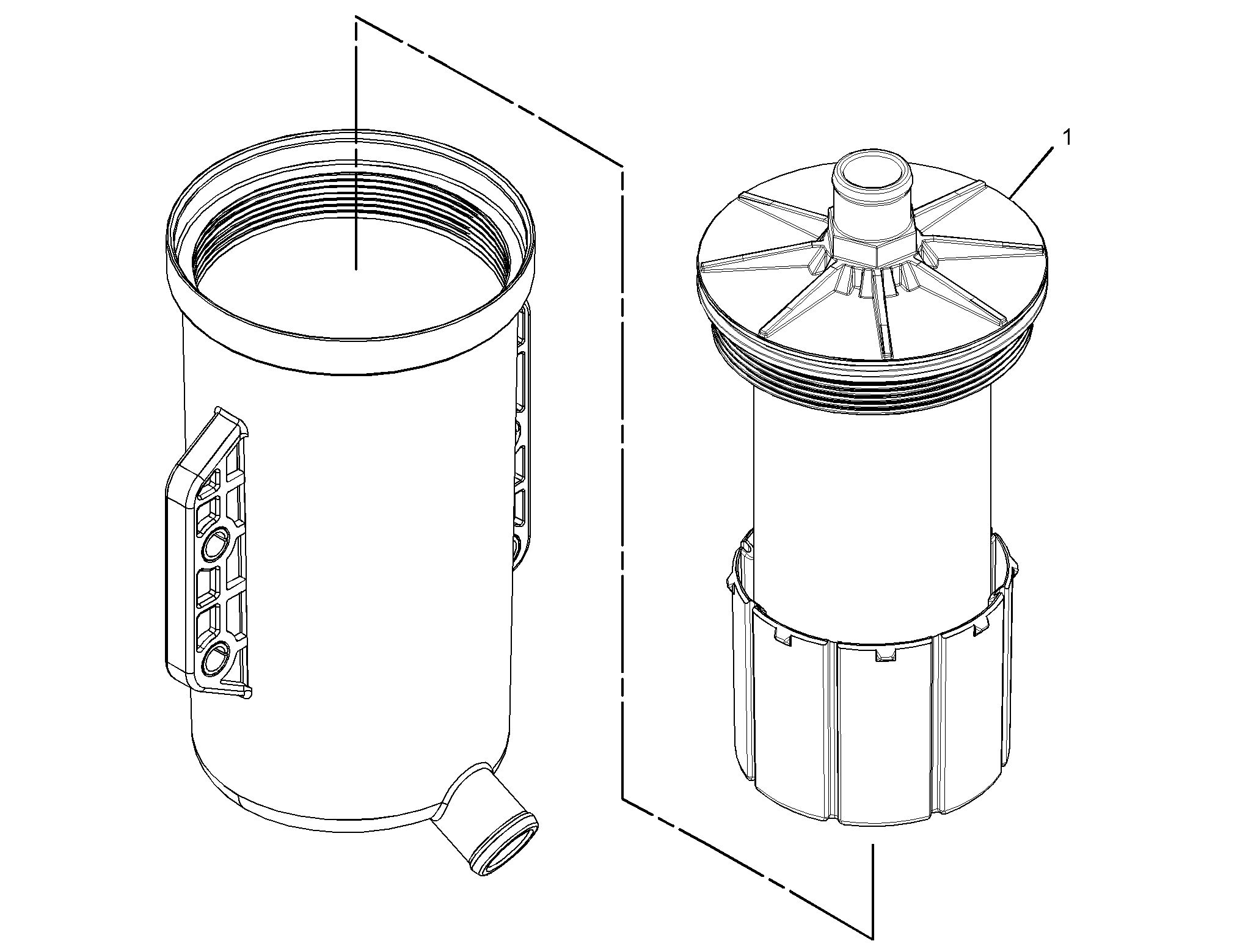 1