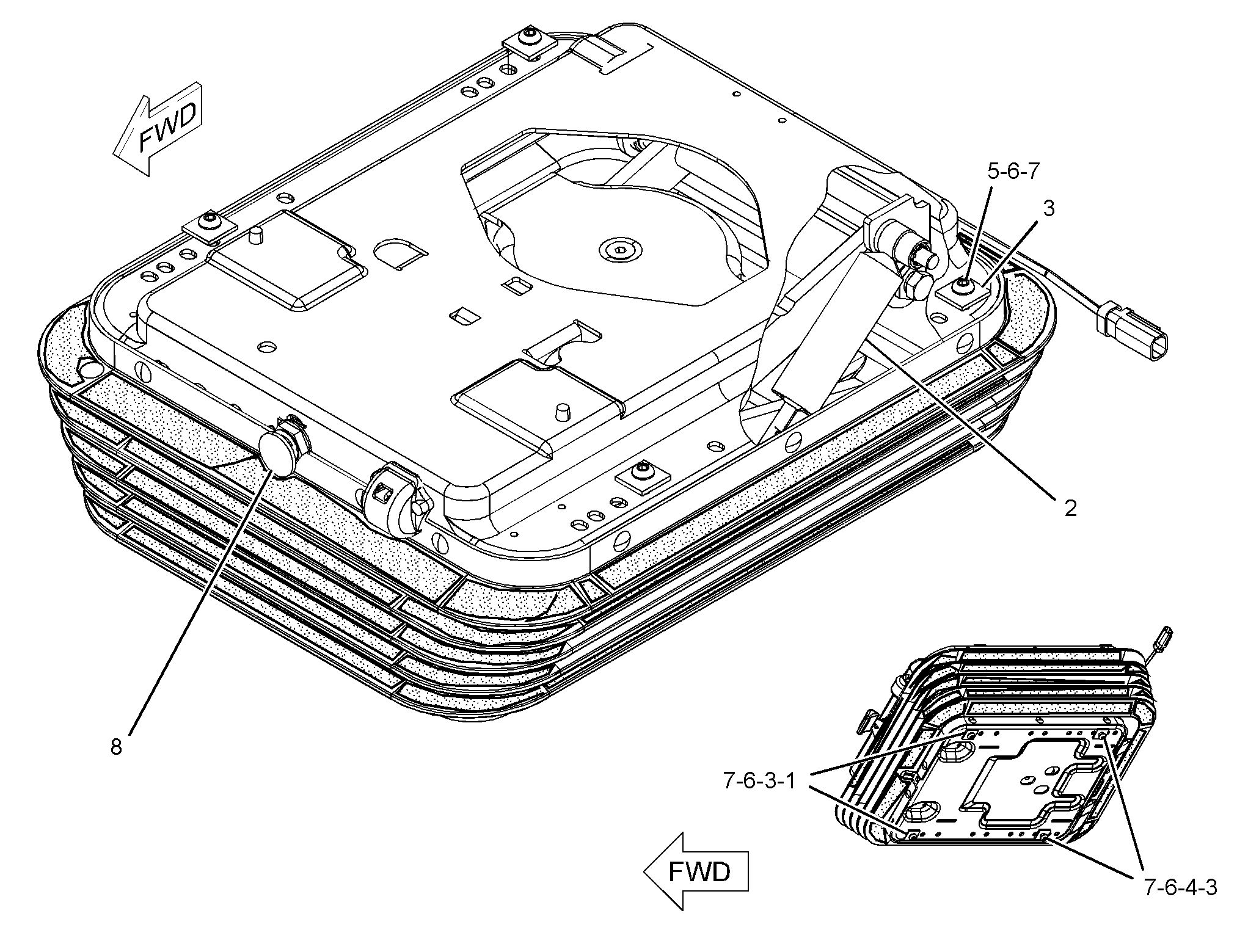 FWD

5-6-7

3

2

8

7-6-3-1

FWD

7-6-4-3