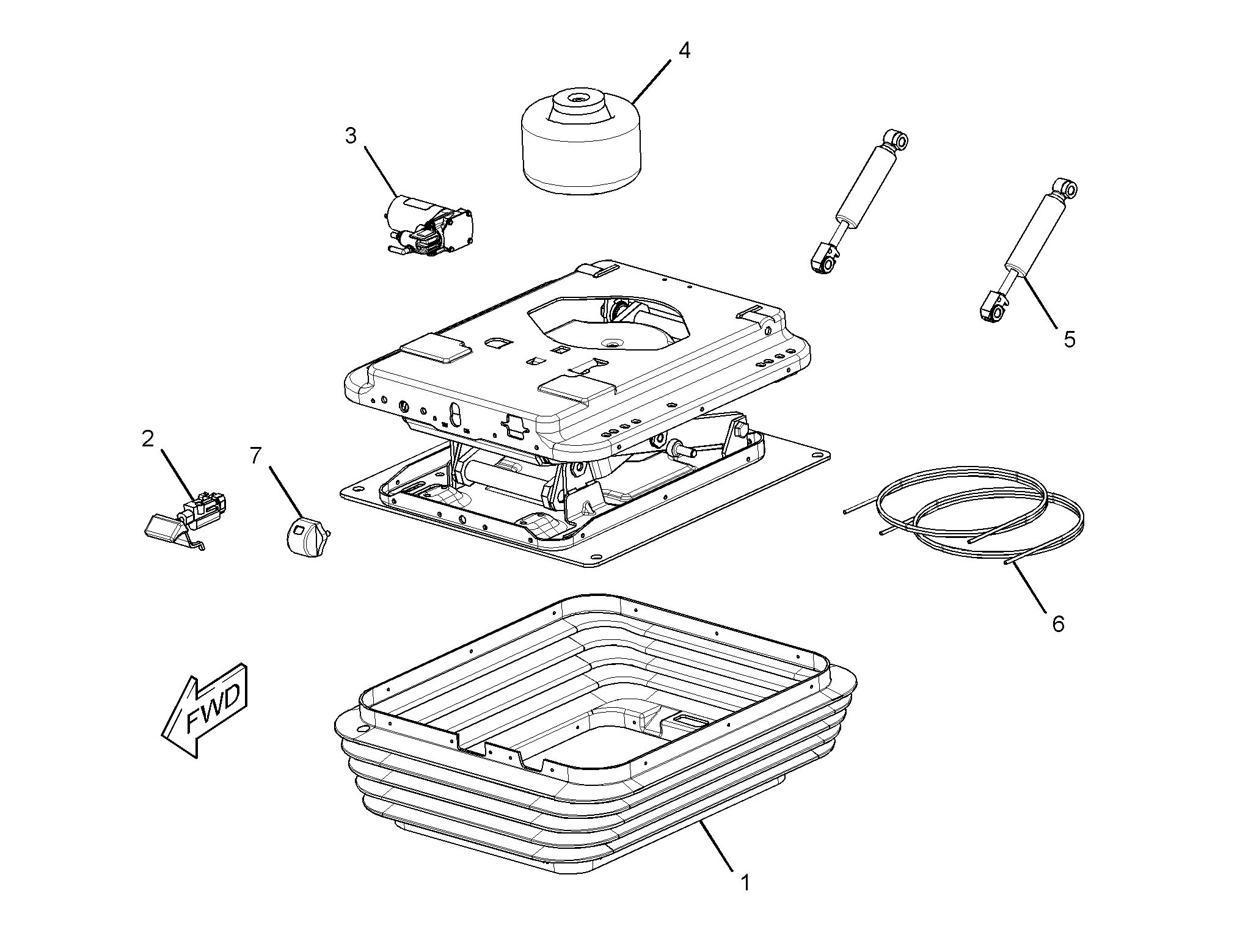 4

3

5

2

7

6

FWD

1