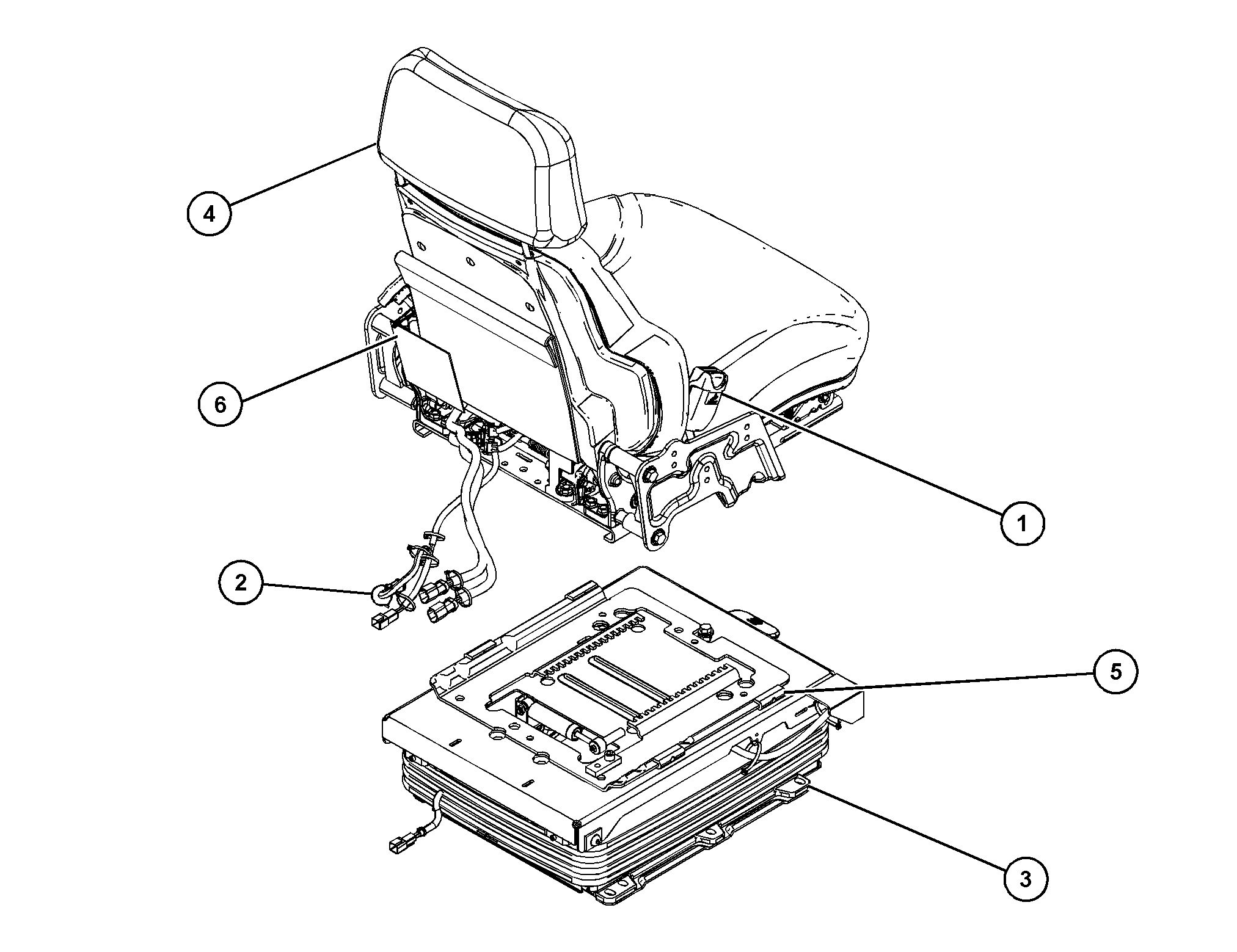 4

6

1

2

5

3