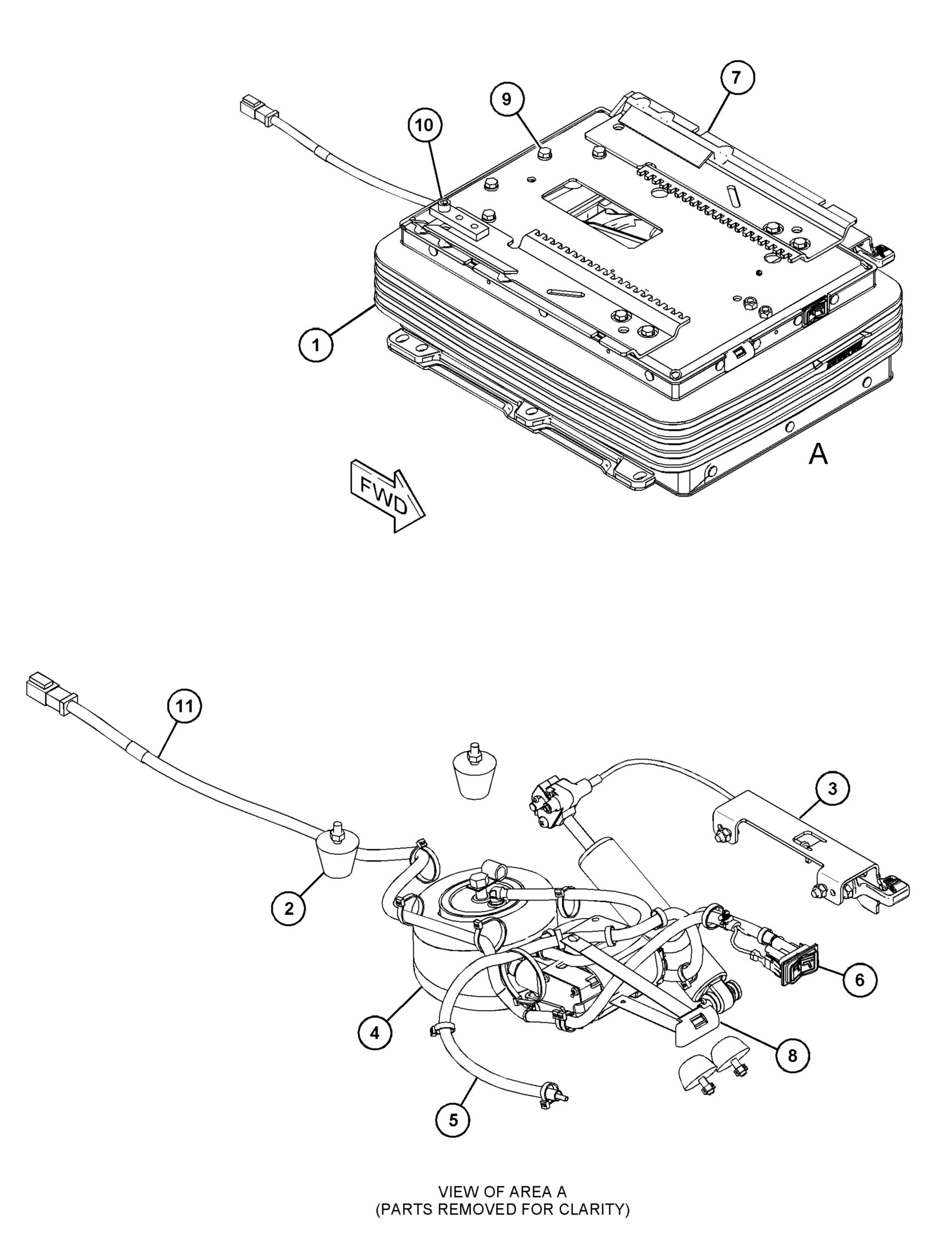 7
9
10
1
A
FWD
11
3
2
6
4
8
5
VIEW OF AREA A
(PARTS REMOVED FOR CLARITY)