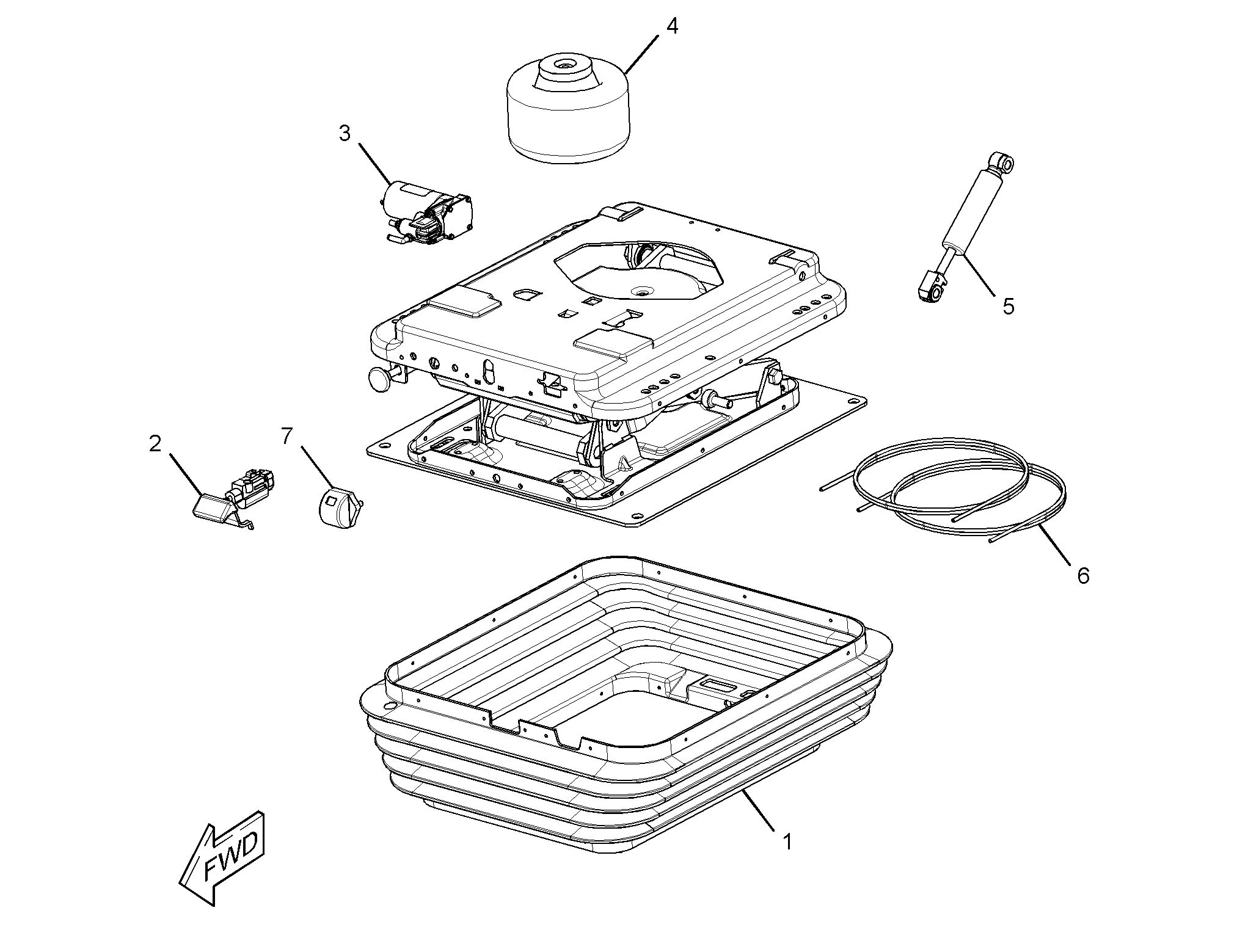 4
3
5
2
7
6
1
FWD