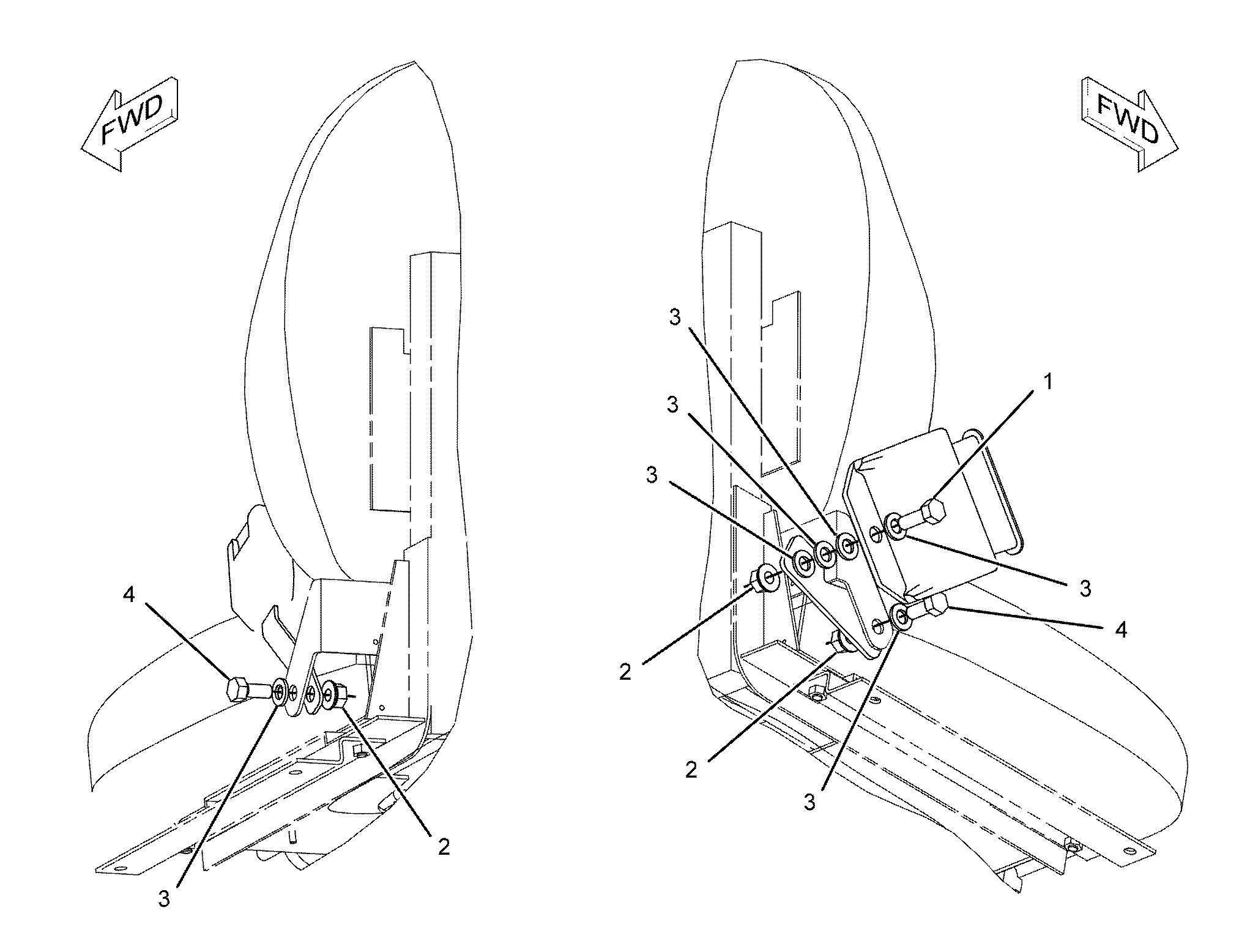 FWD

4

3

2

FWD

3

3

3

1

3

4

2

2

3