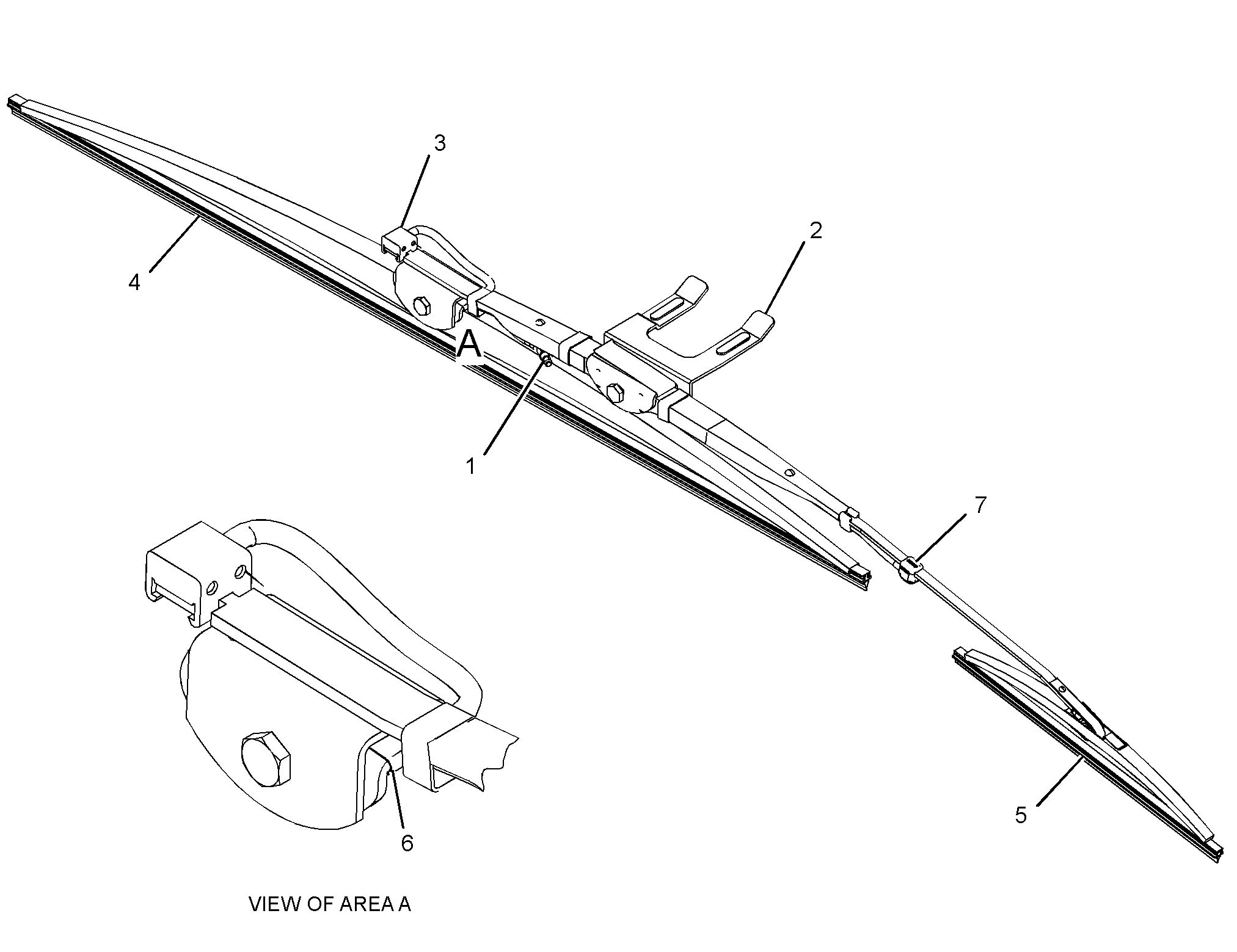 3

2

4

A

1

7

5

6

VIEW OF AREA A