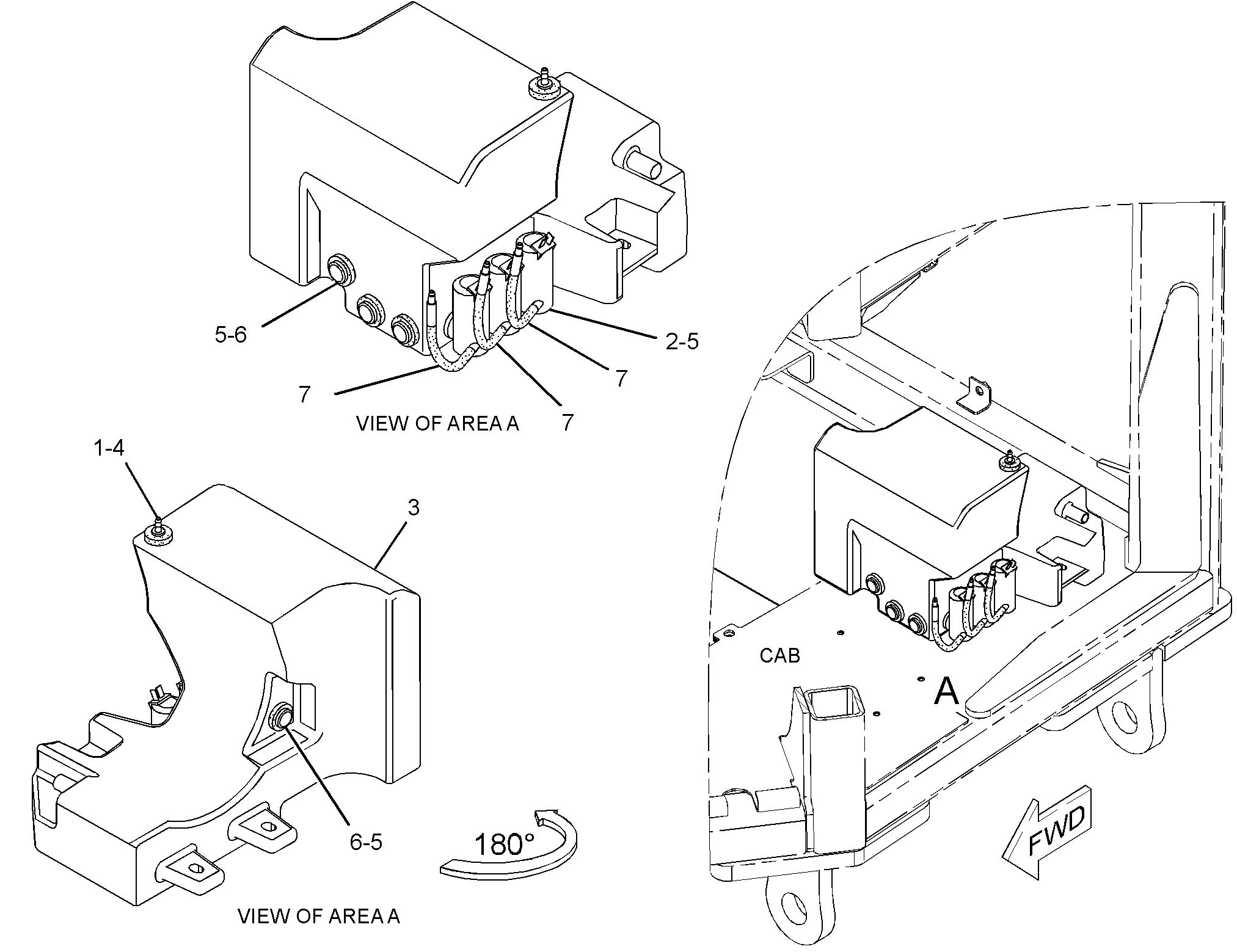 5-6

2-5

7

7

7

VIEW OF AREA A

1-4

3

6-5

180°

VIEW OF AREA A

CAB

A

FWD